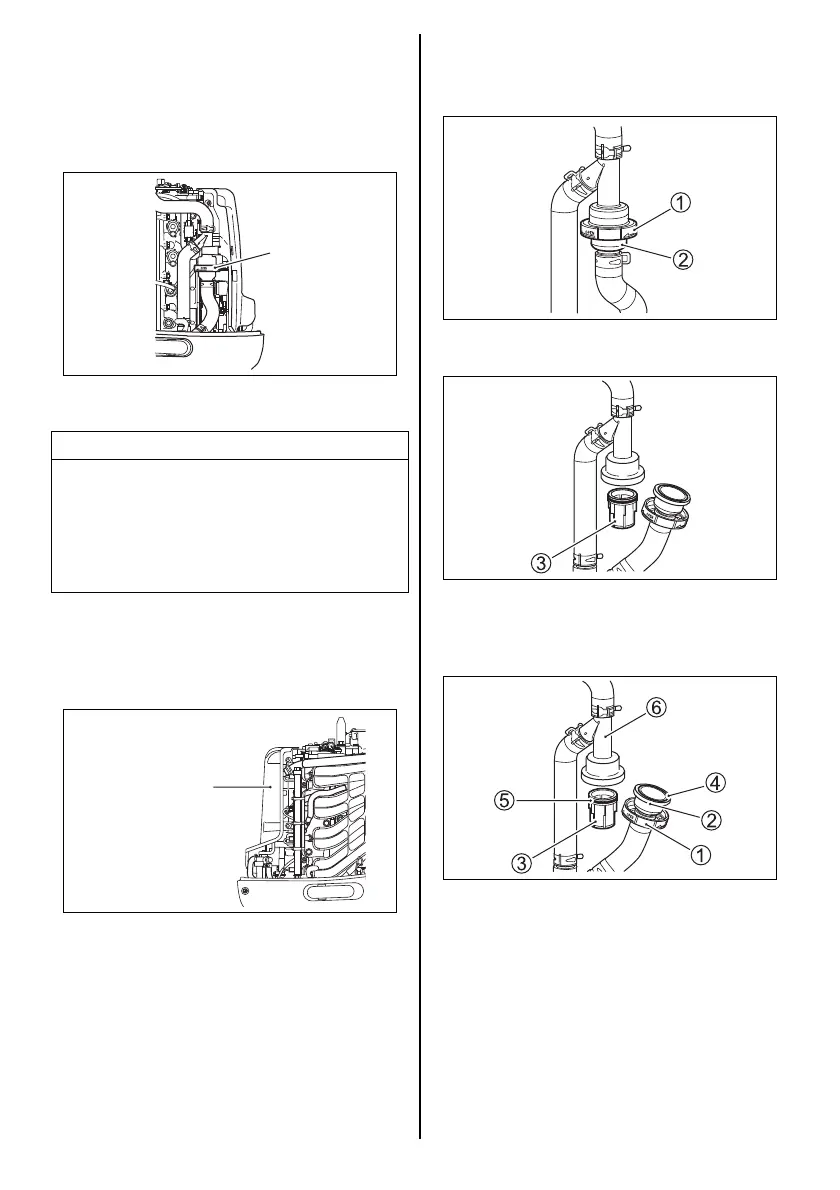 ①
②
③
⑥
④
⑤
②
③
①