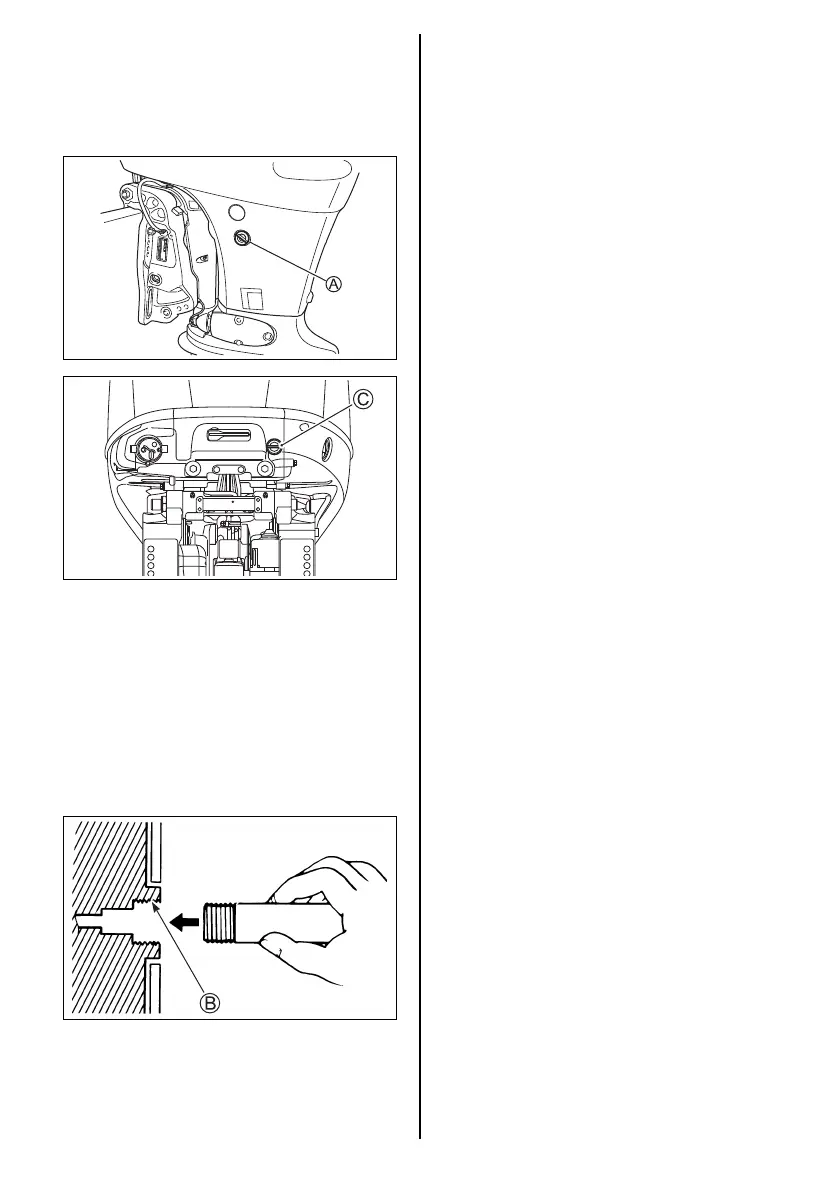 A

C

B