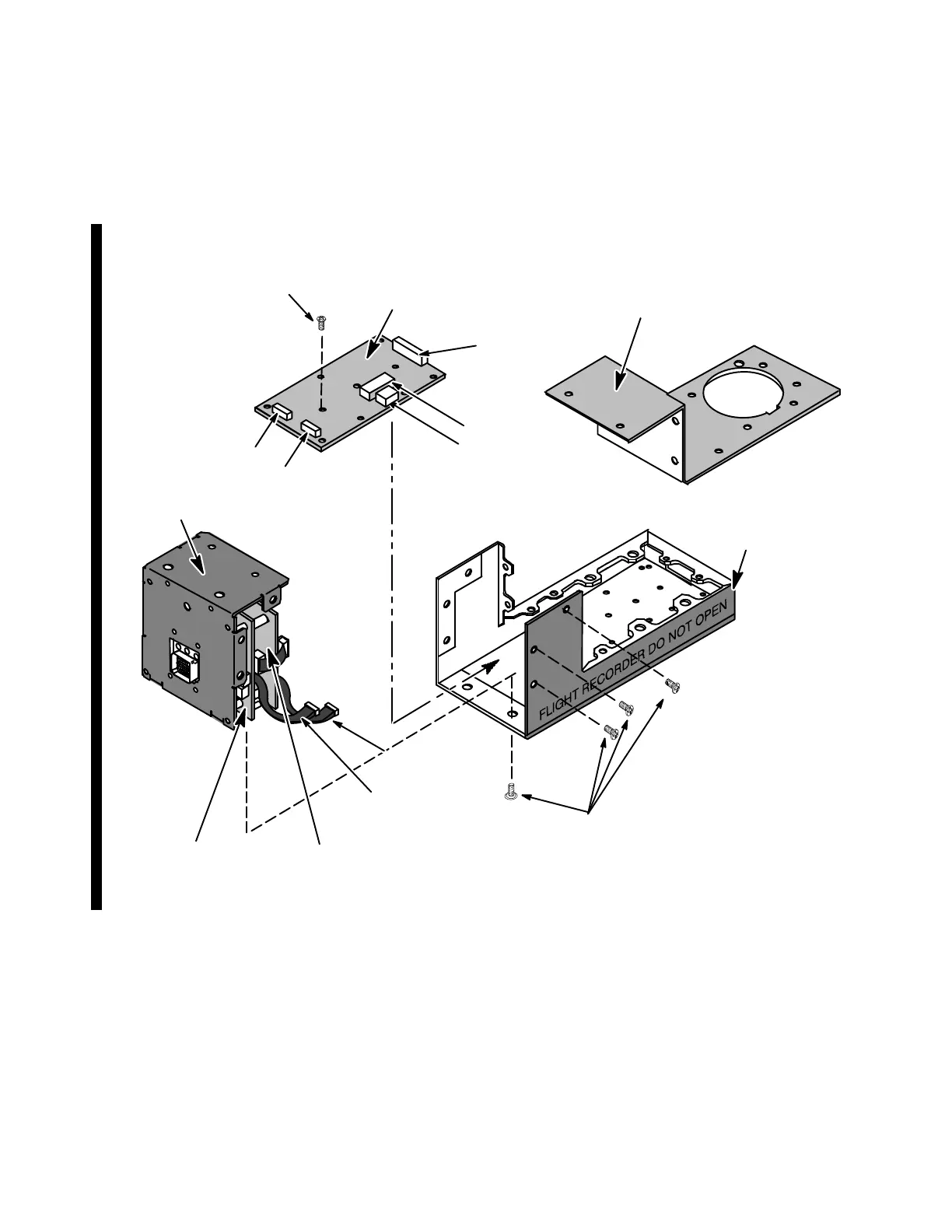 FLIGHT RECORDER DO NOT OPEN