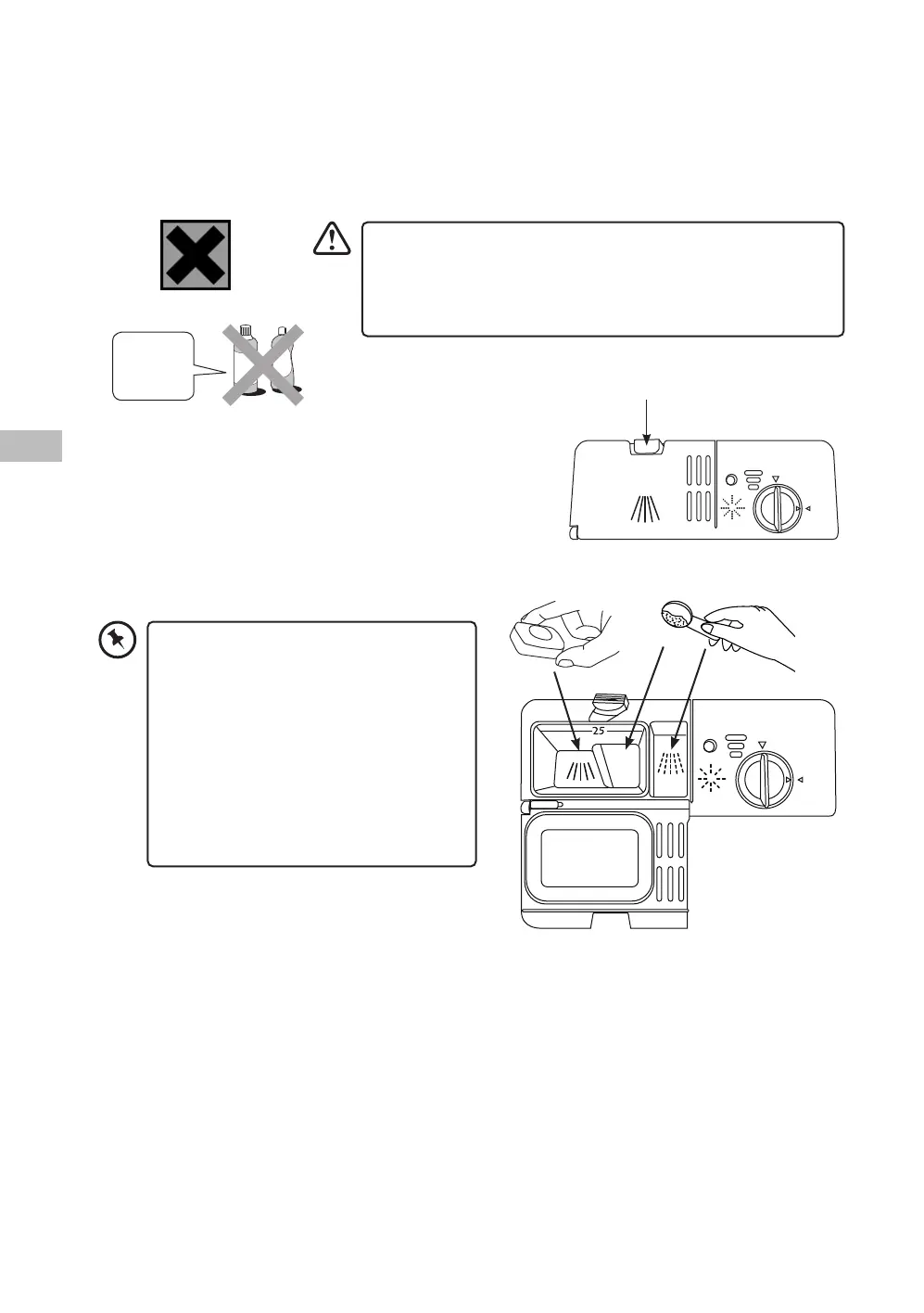 25