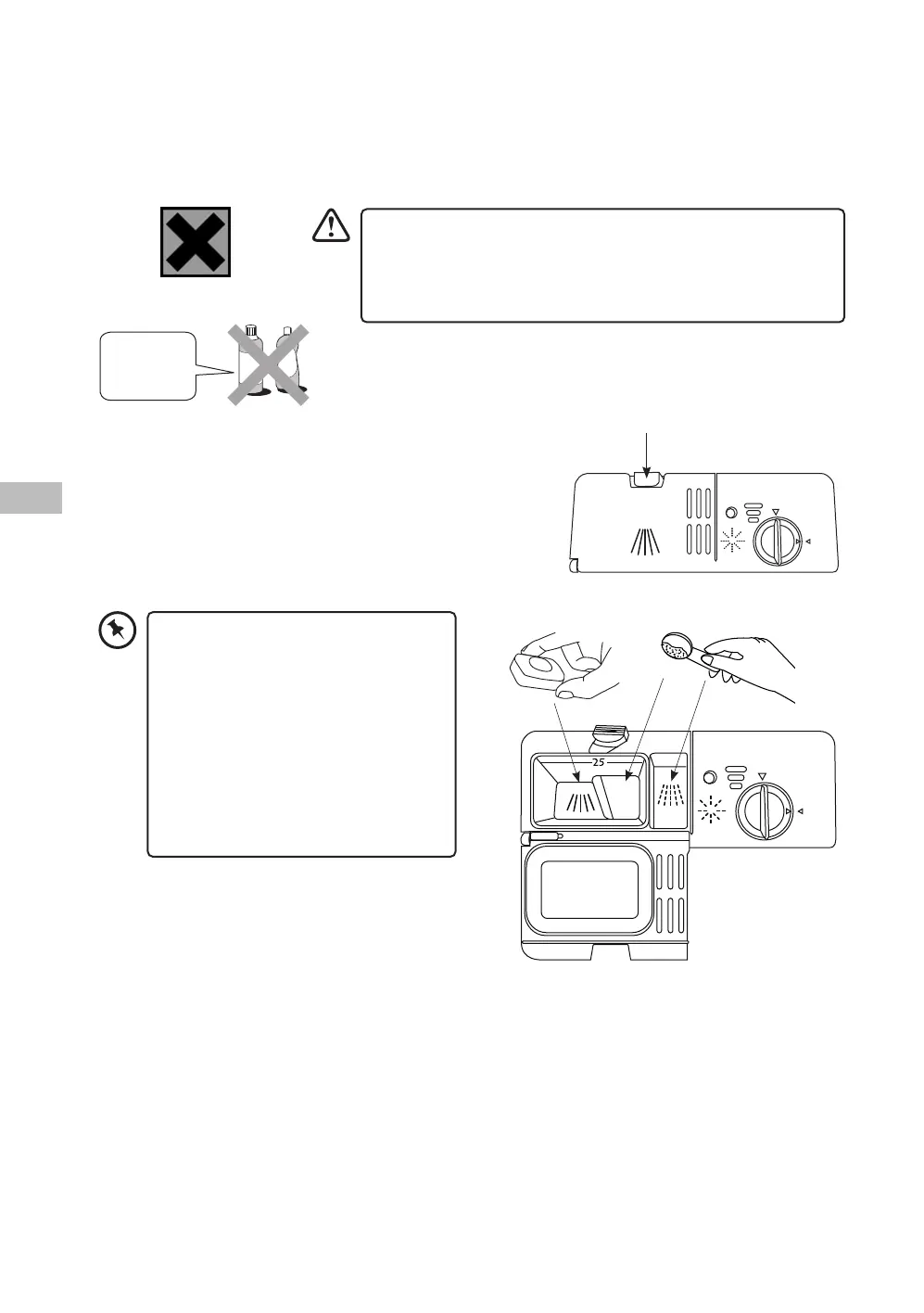 25