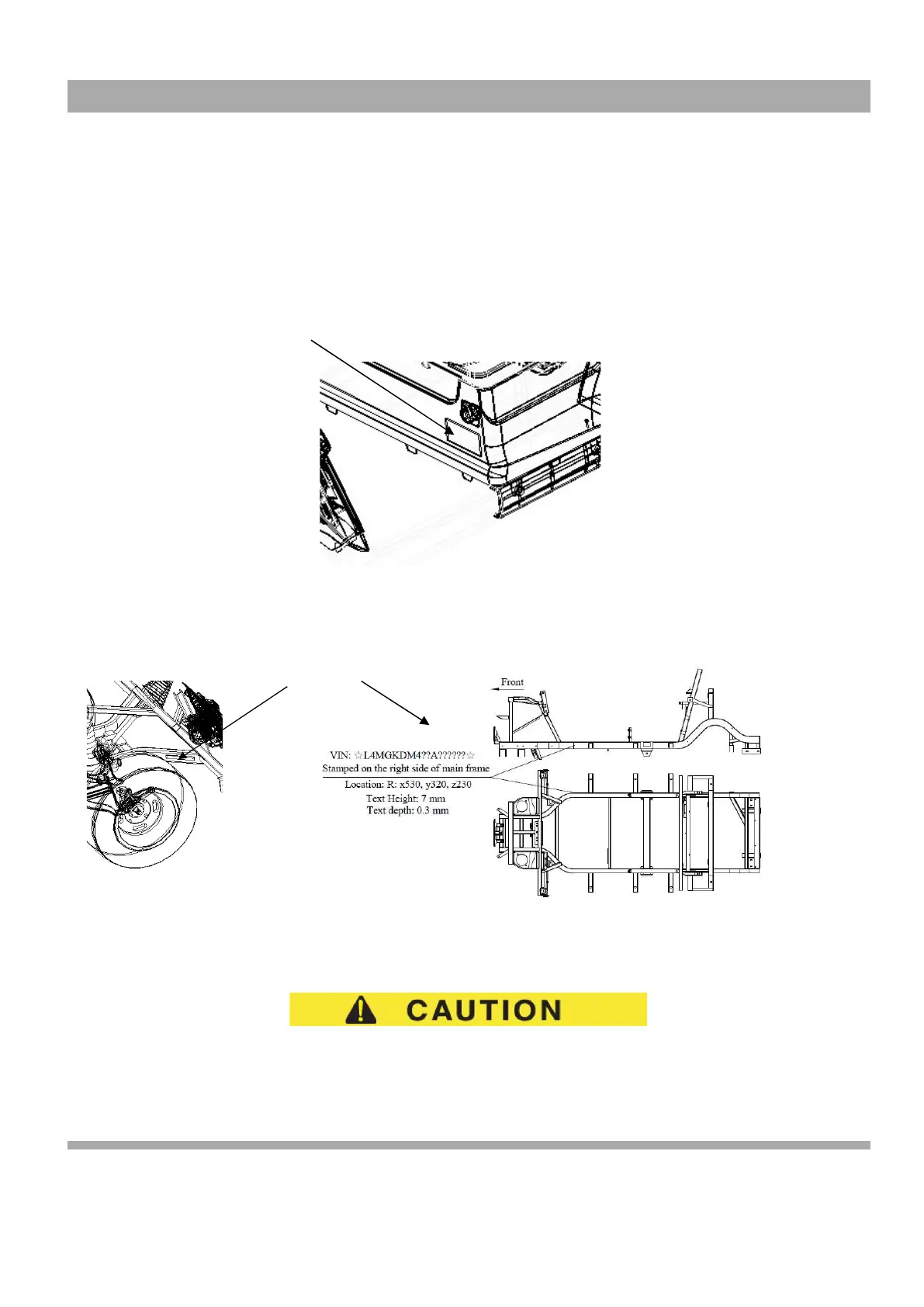 Front

VIN: ☆L4MGKDM4??A??????☆
Stamped on the right side of main frame

Location: R: x530, y320, z230
Text Height: 7 mm
Text depth: 0.3 mm

CAUTION