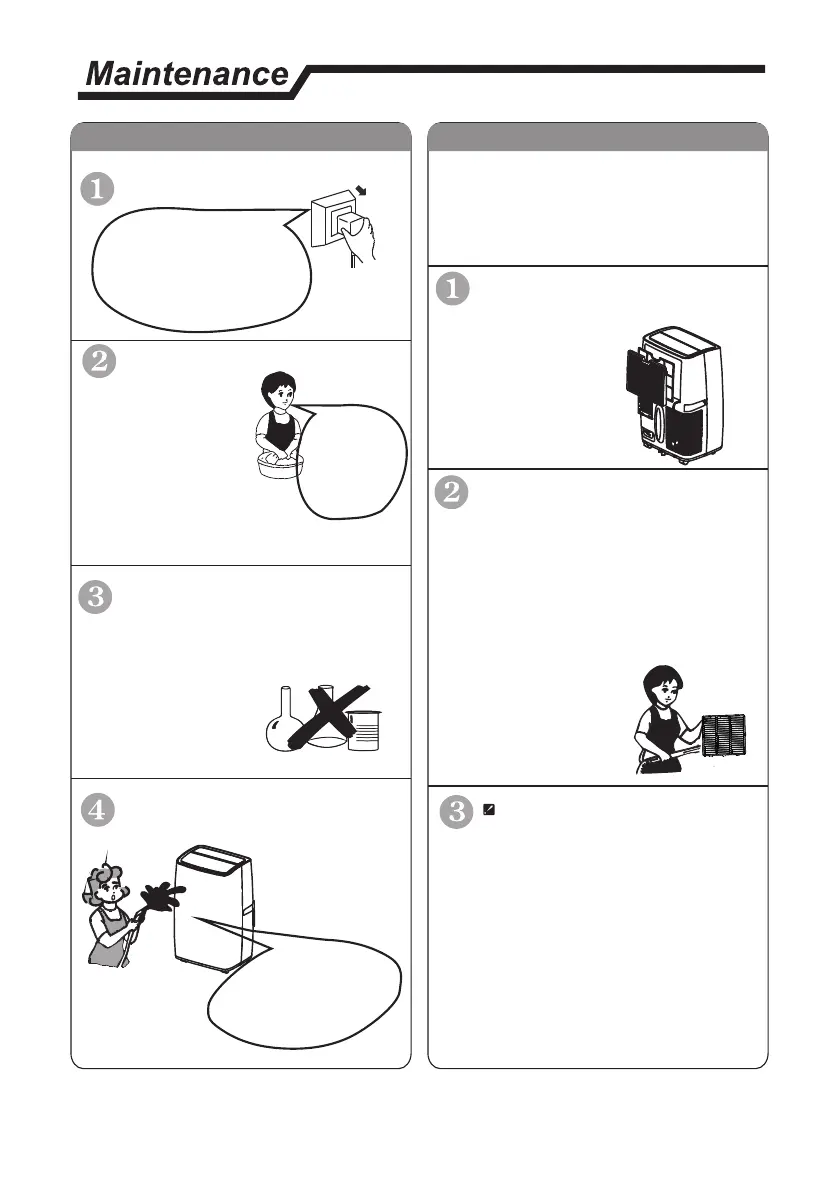 Maintenance

1

2

3

4

1

2

3