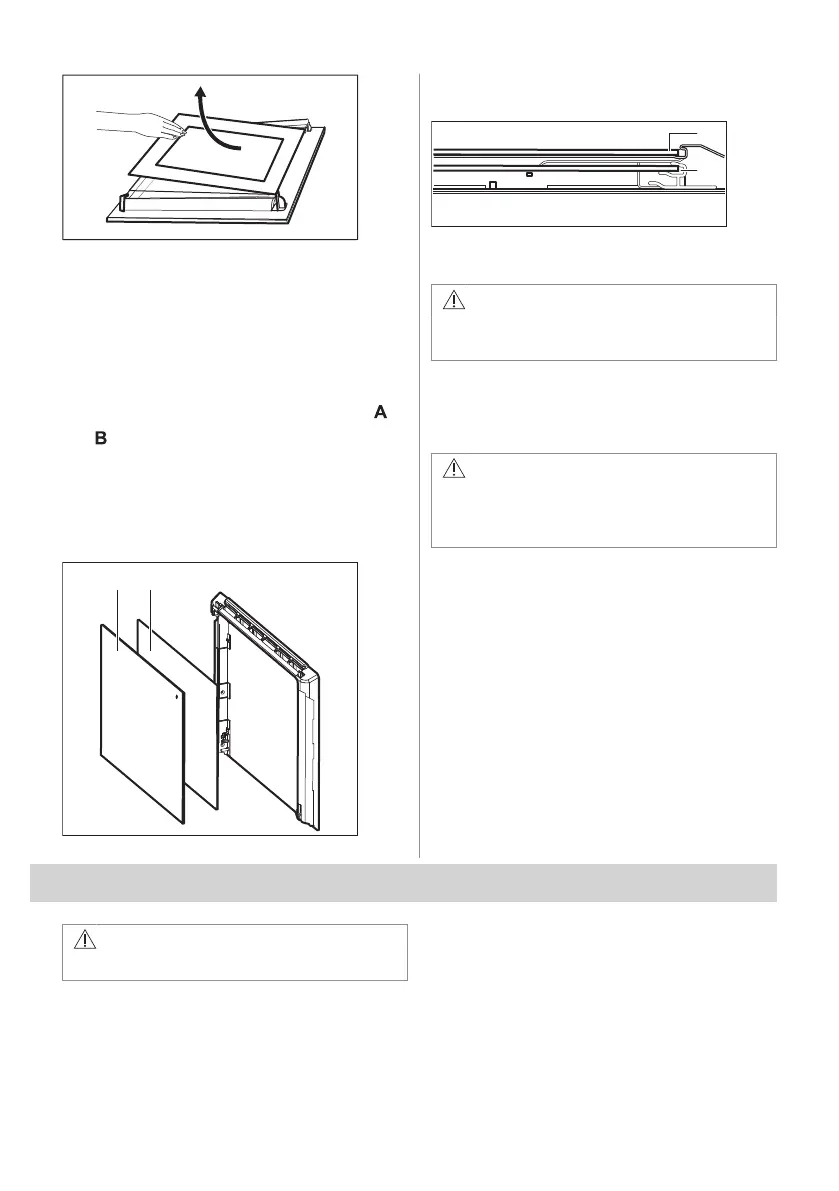 A

B