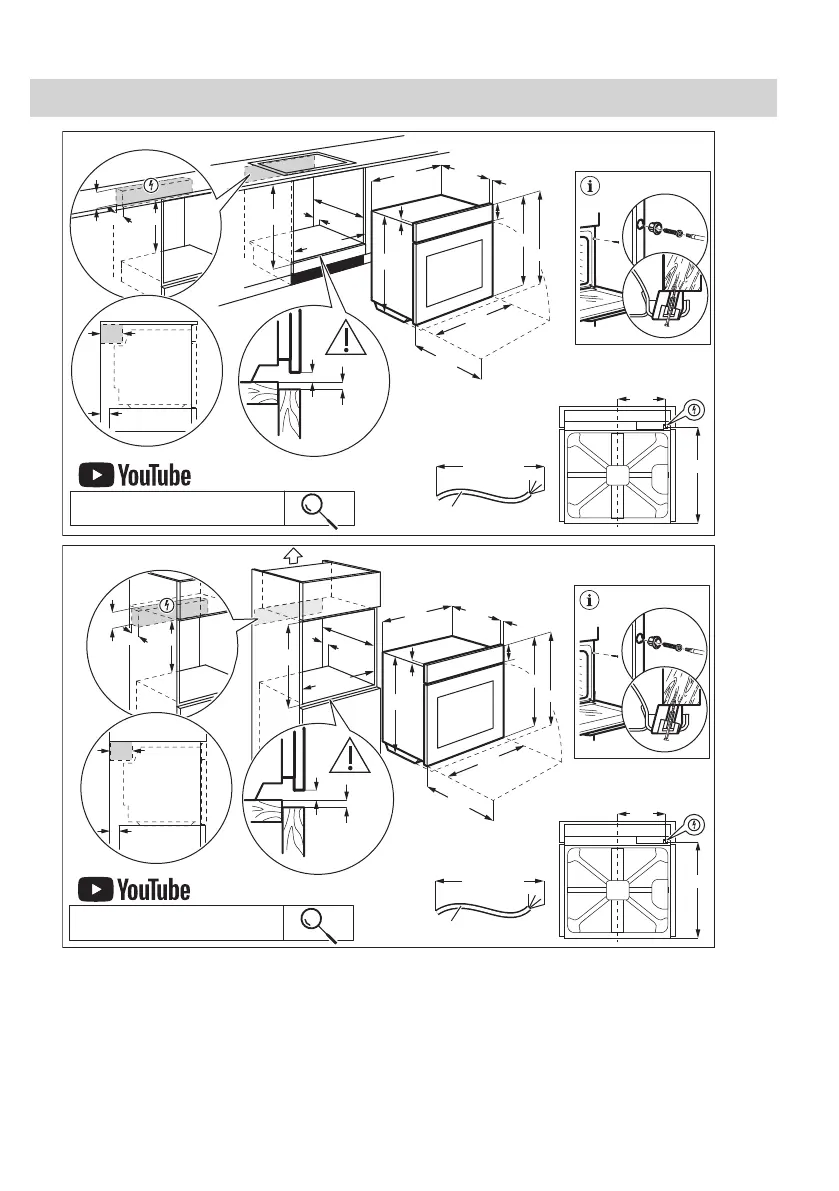 YouTube

YouTube