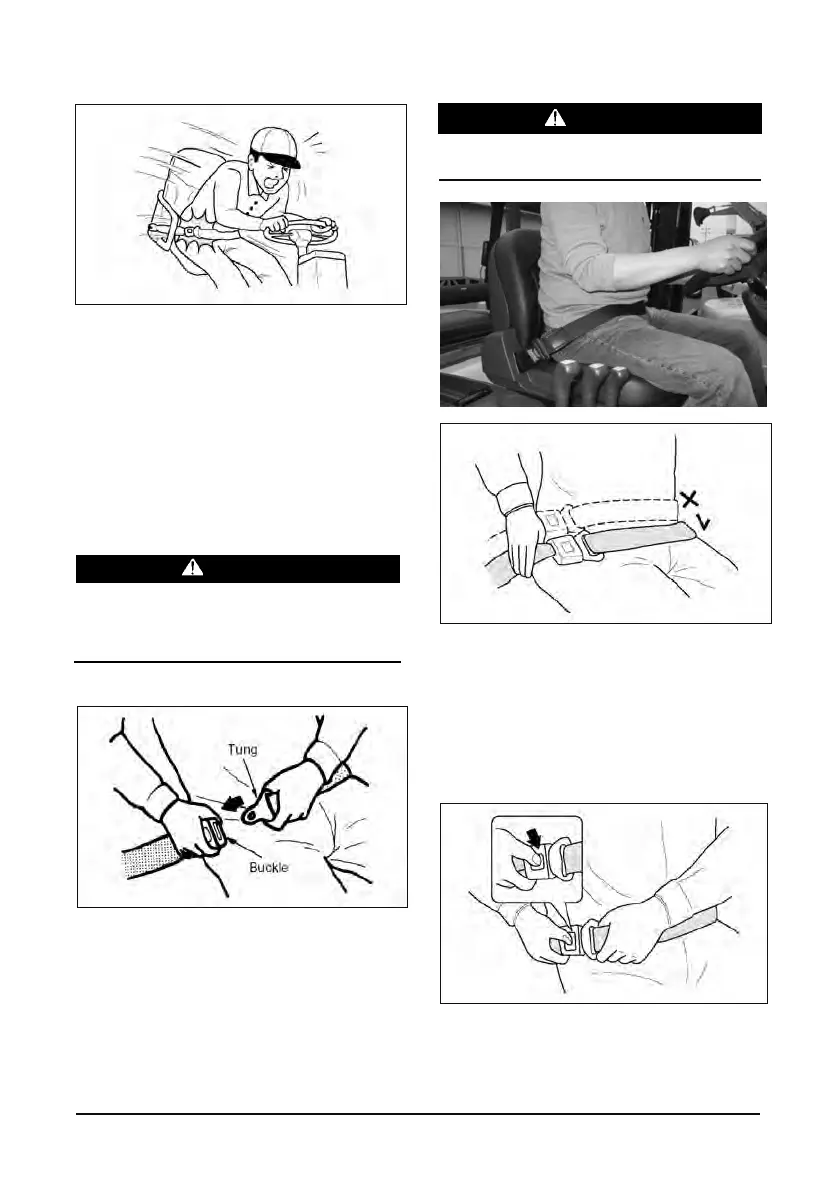 Tung

Buckle