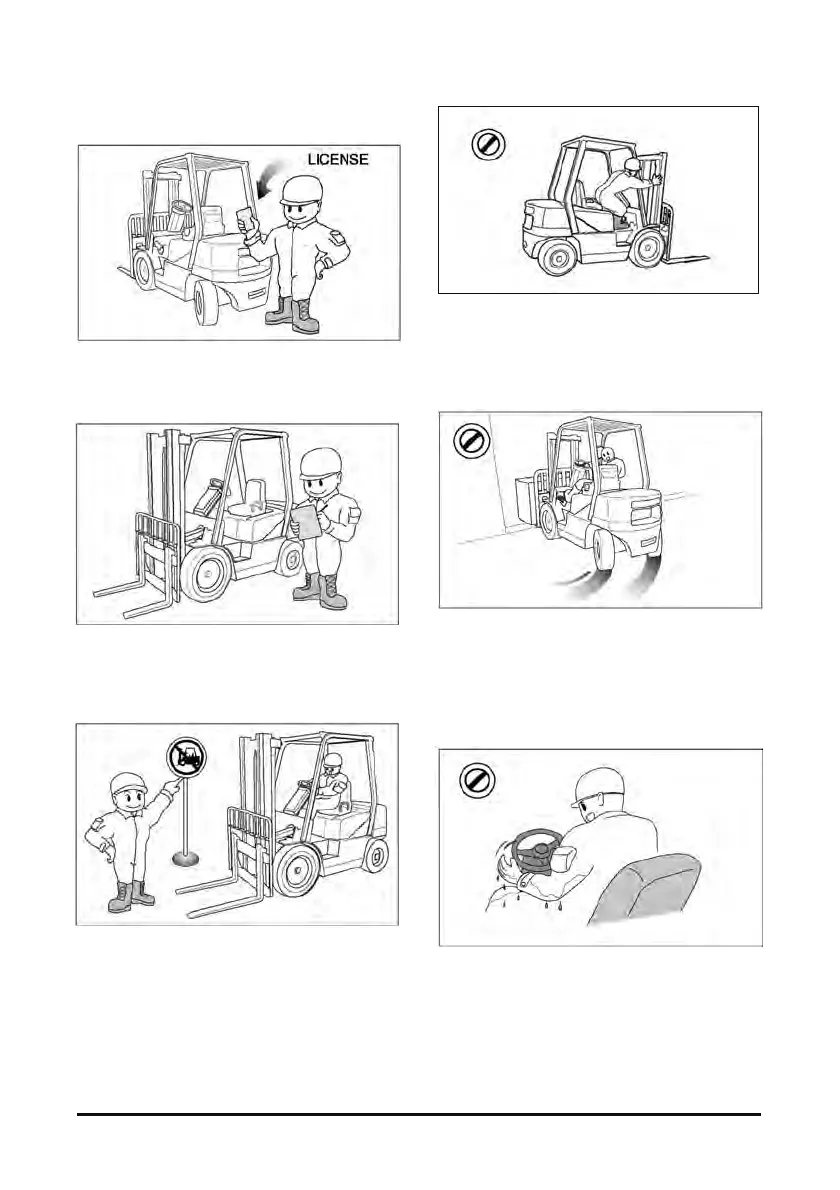 LICENSE