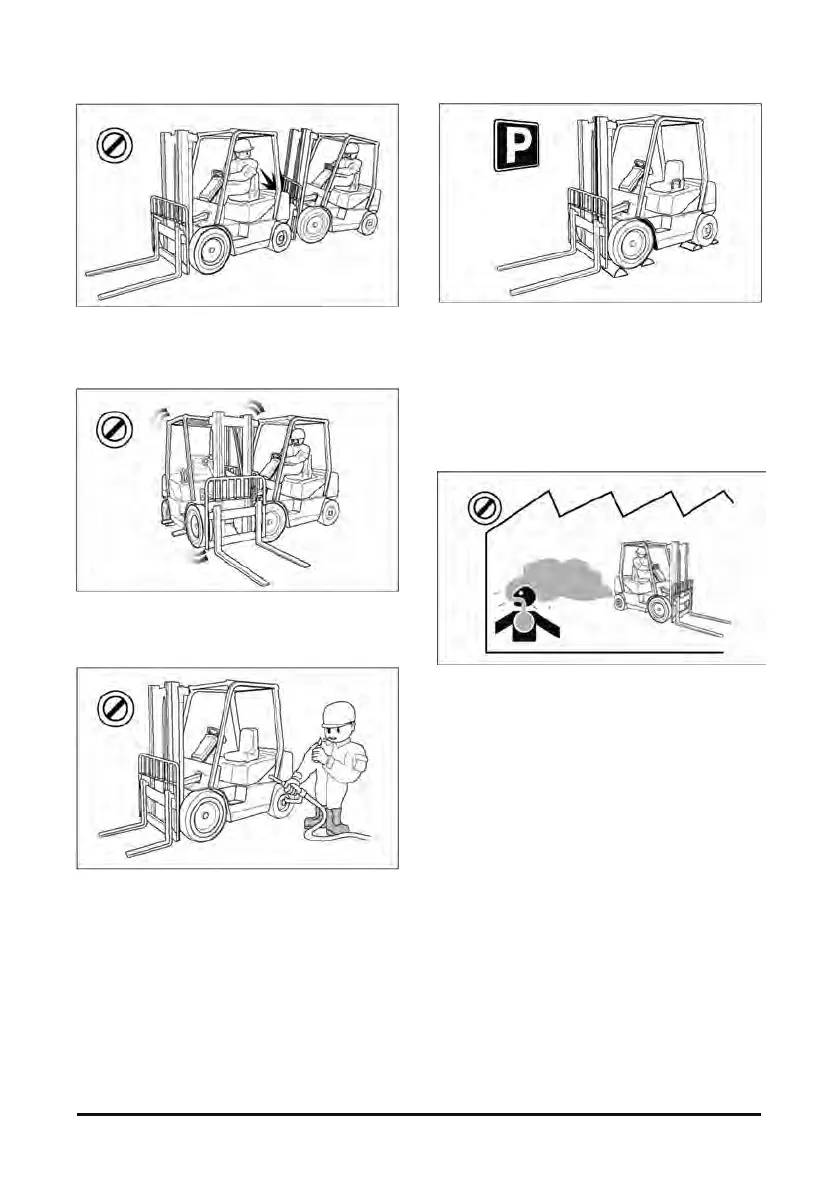 P