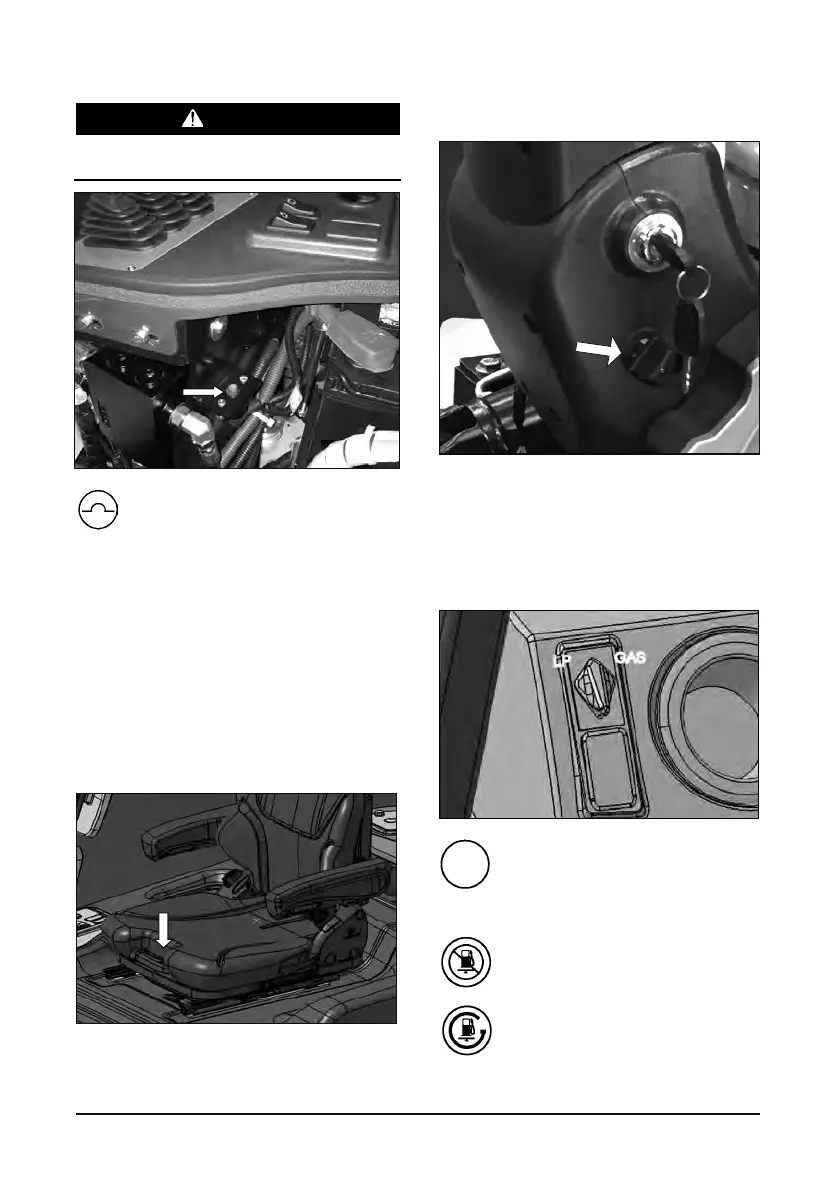 LP

GAS