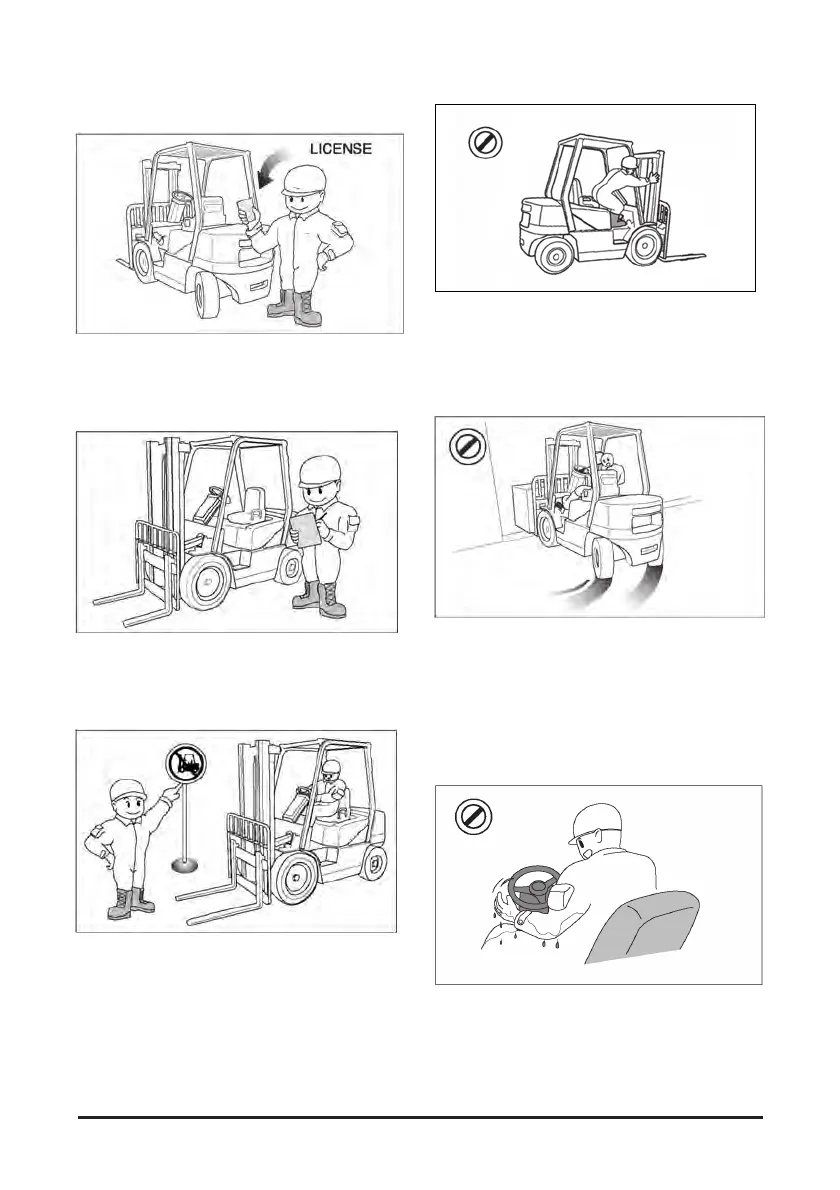 LICENSE