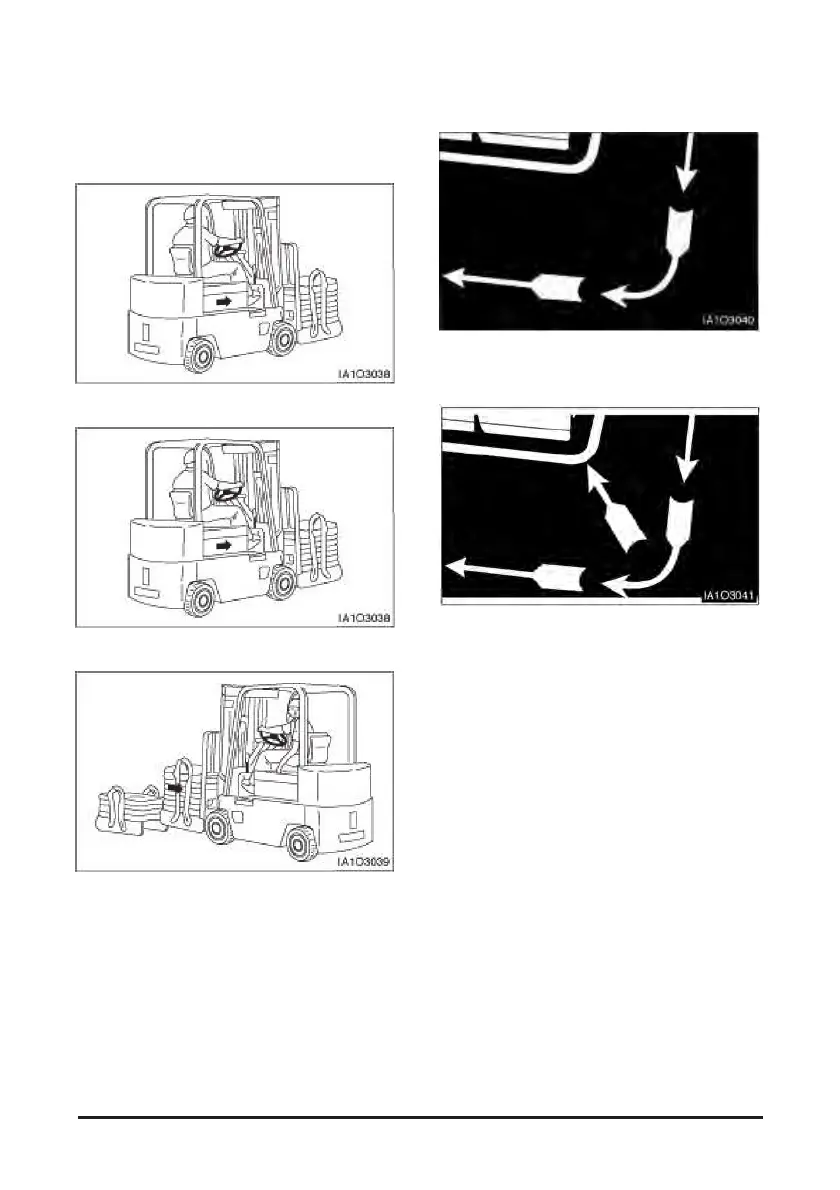 IA1O3038

IA1O3038

IA1O3039

IA1O3040

IA1O3041