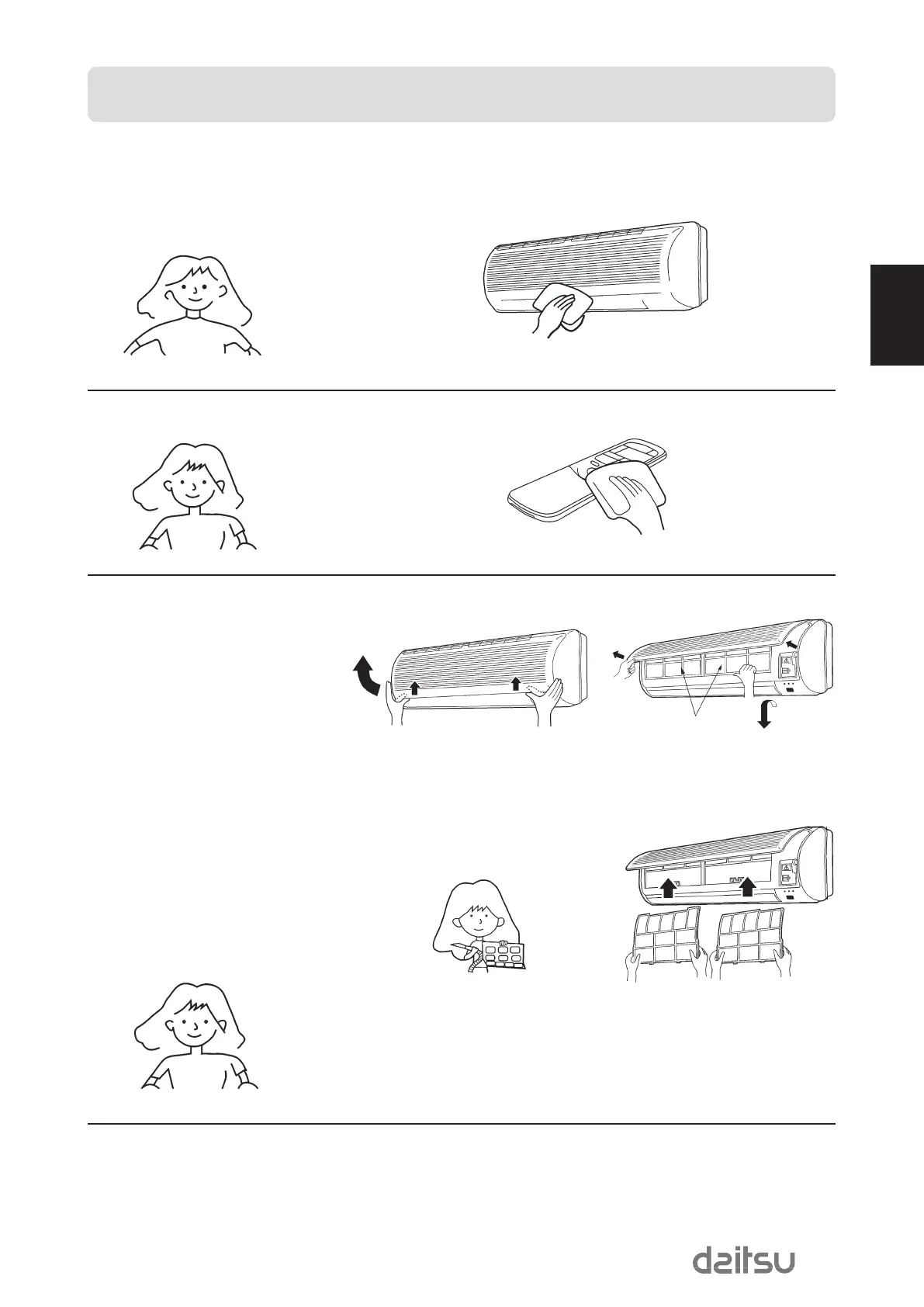 daitsu