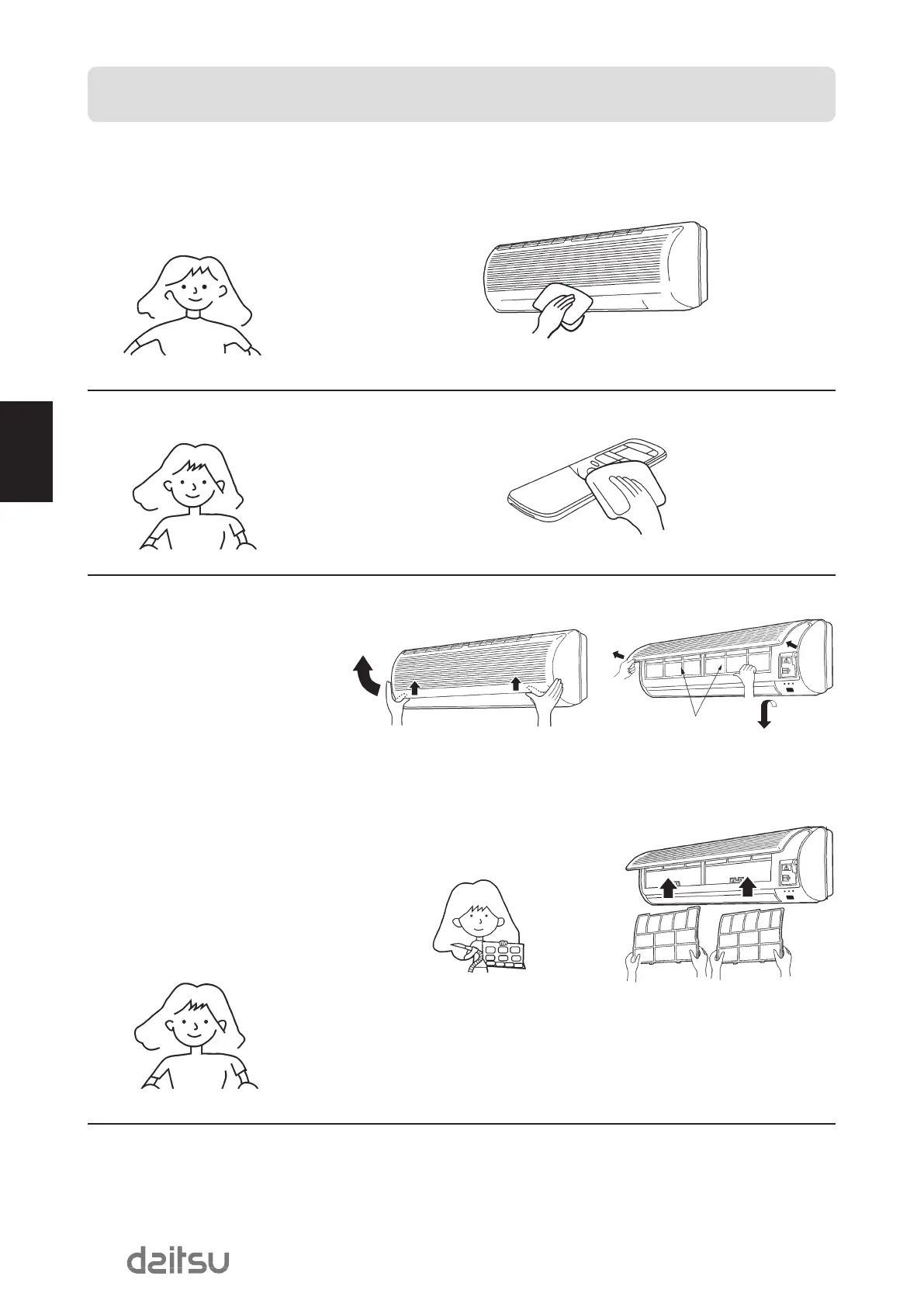 daitsu