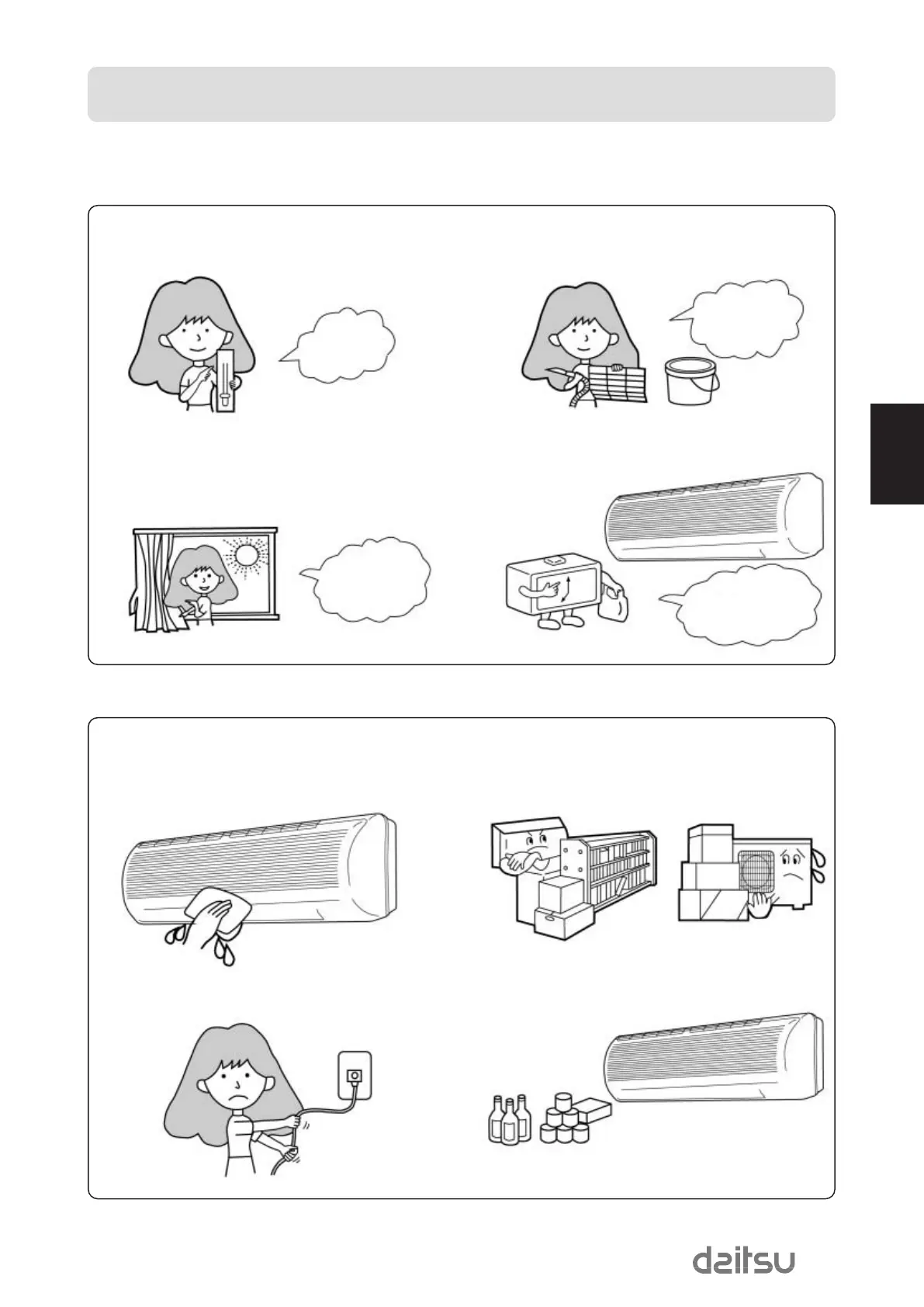 daitsu