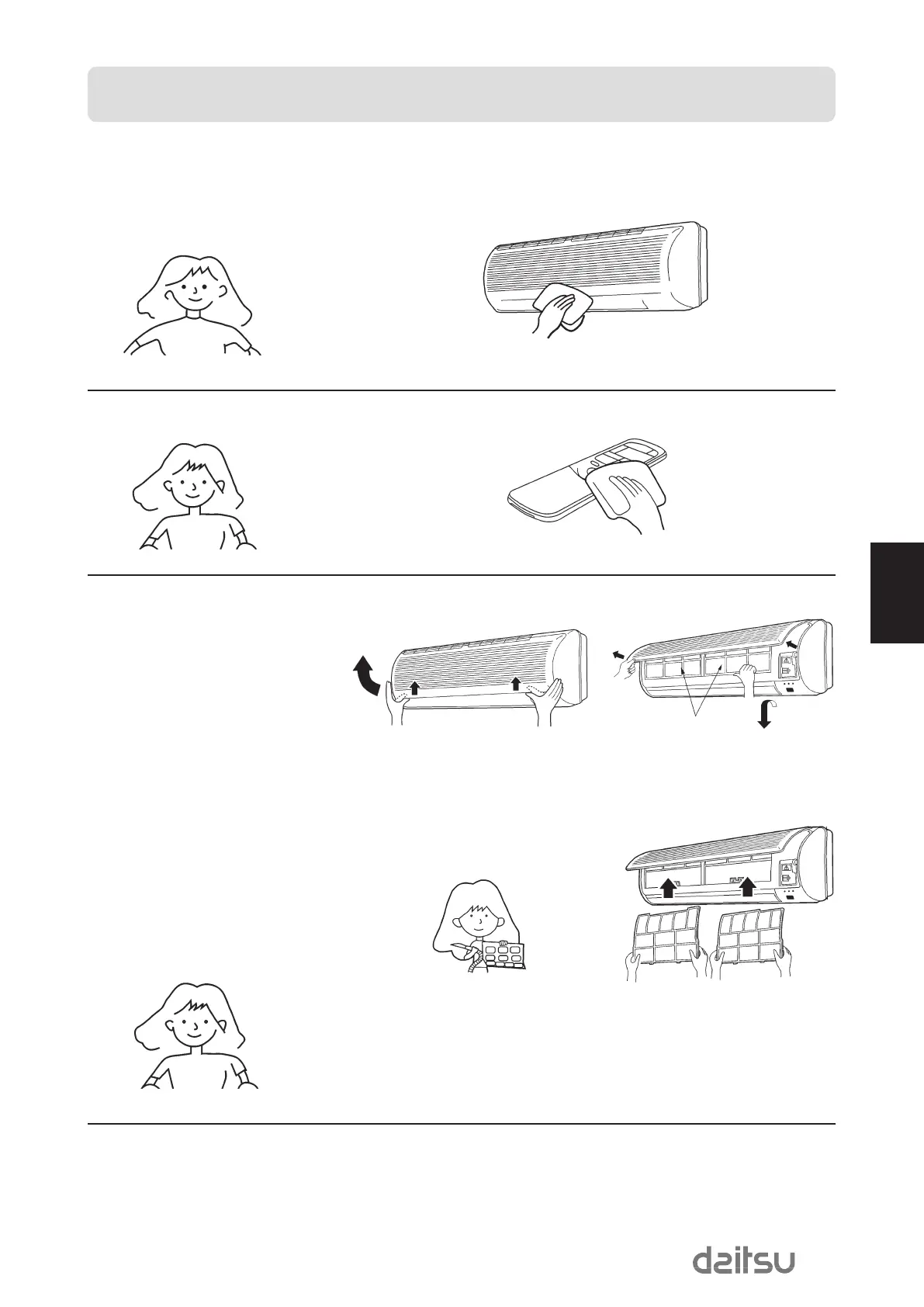 daitsu