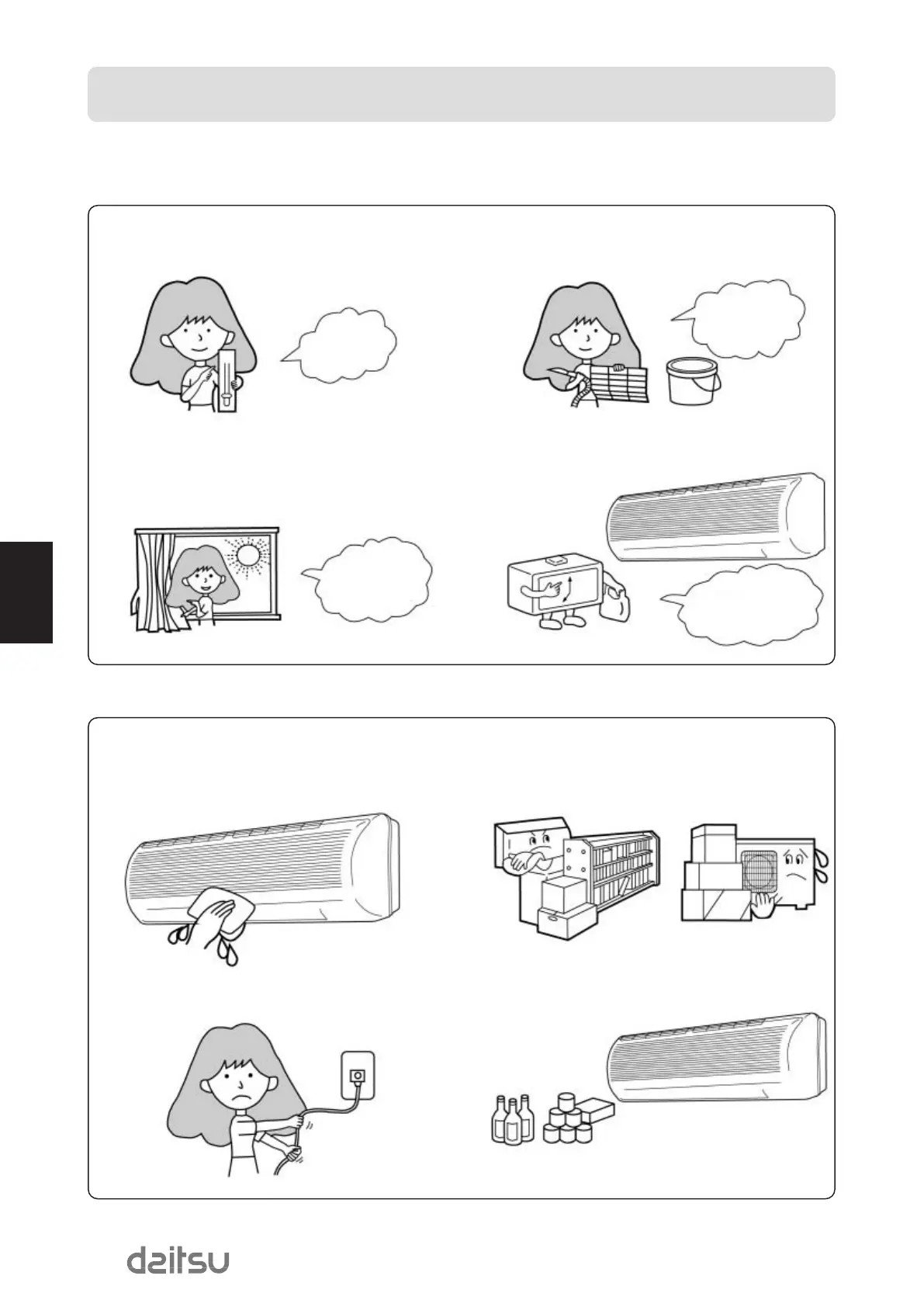 daitsu