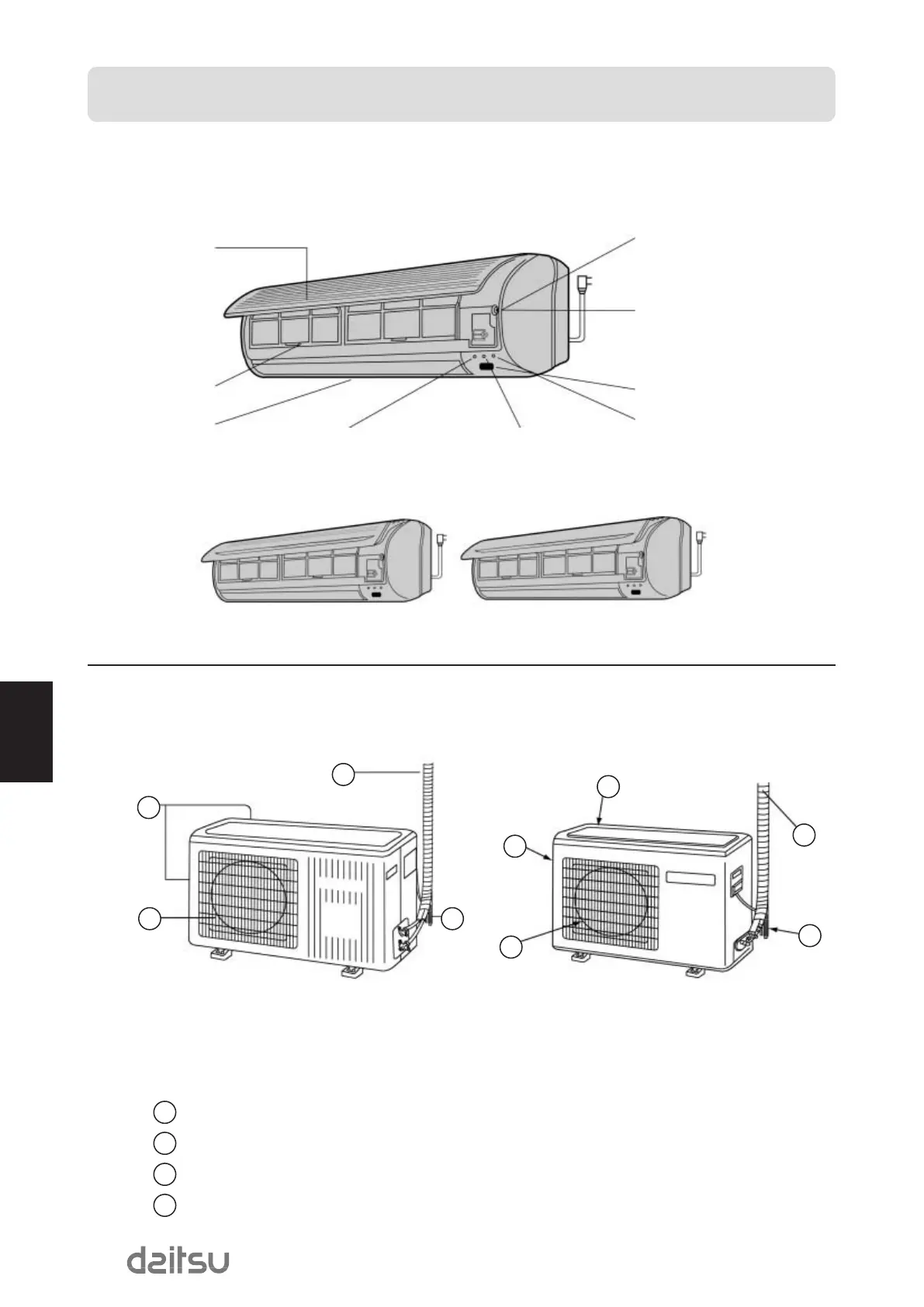 daitsu