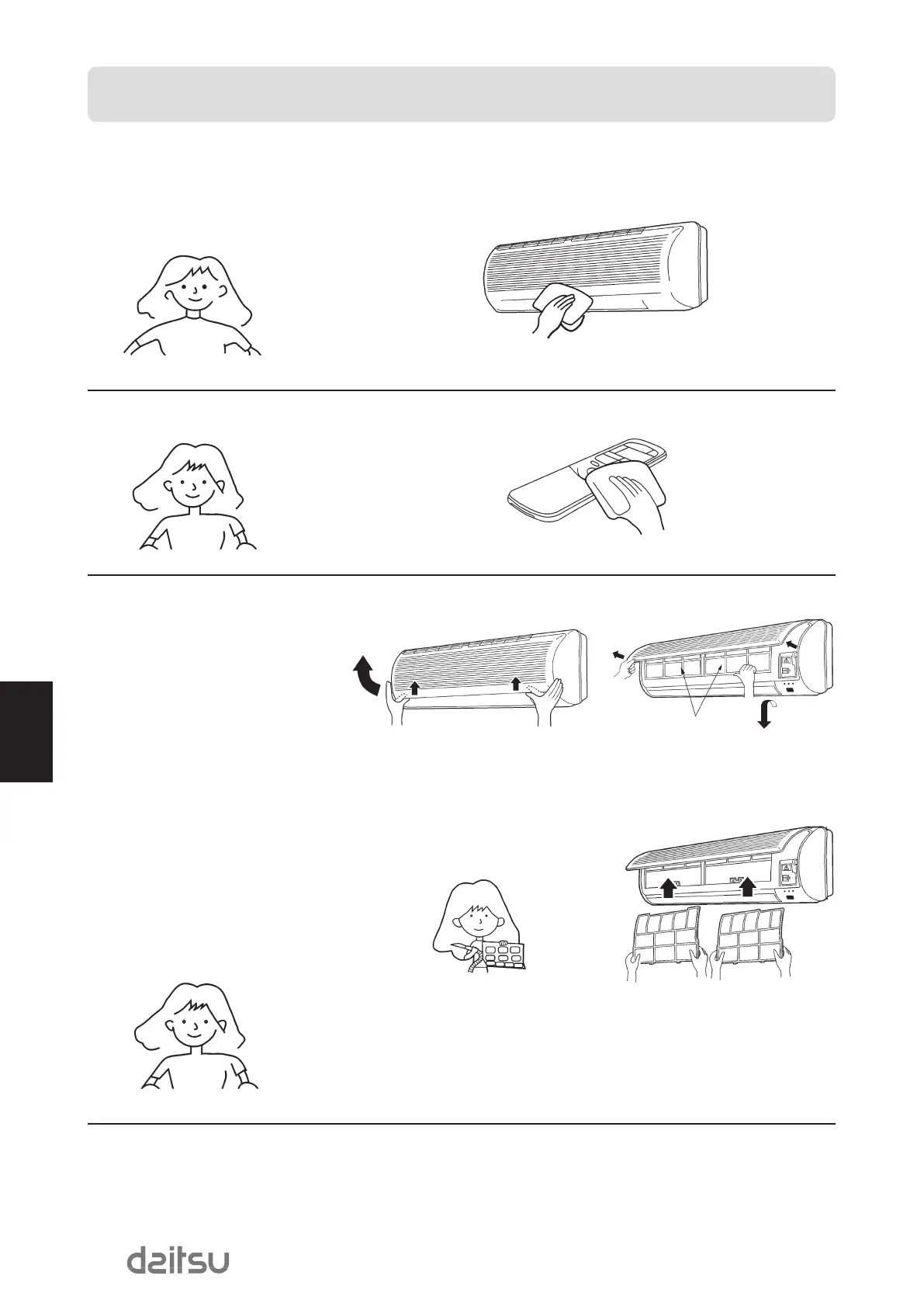 daitsu