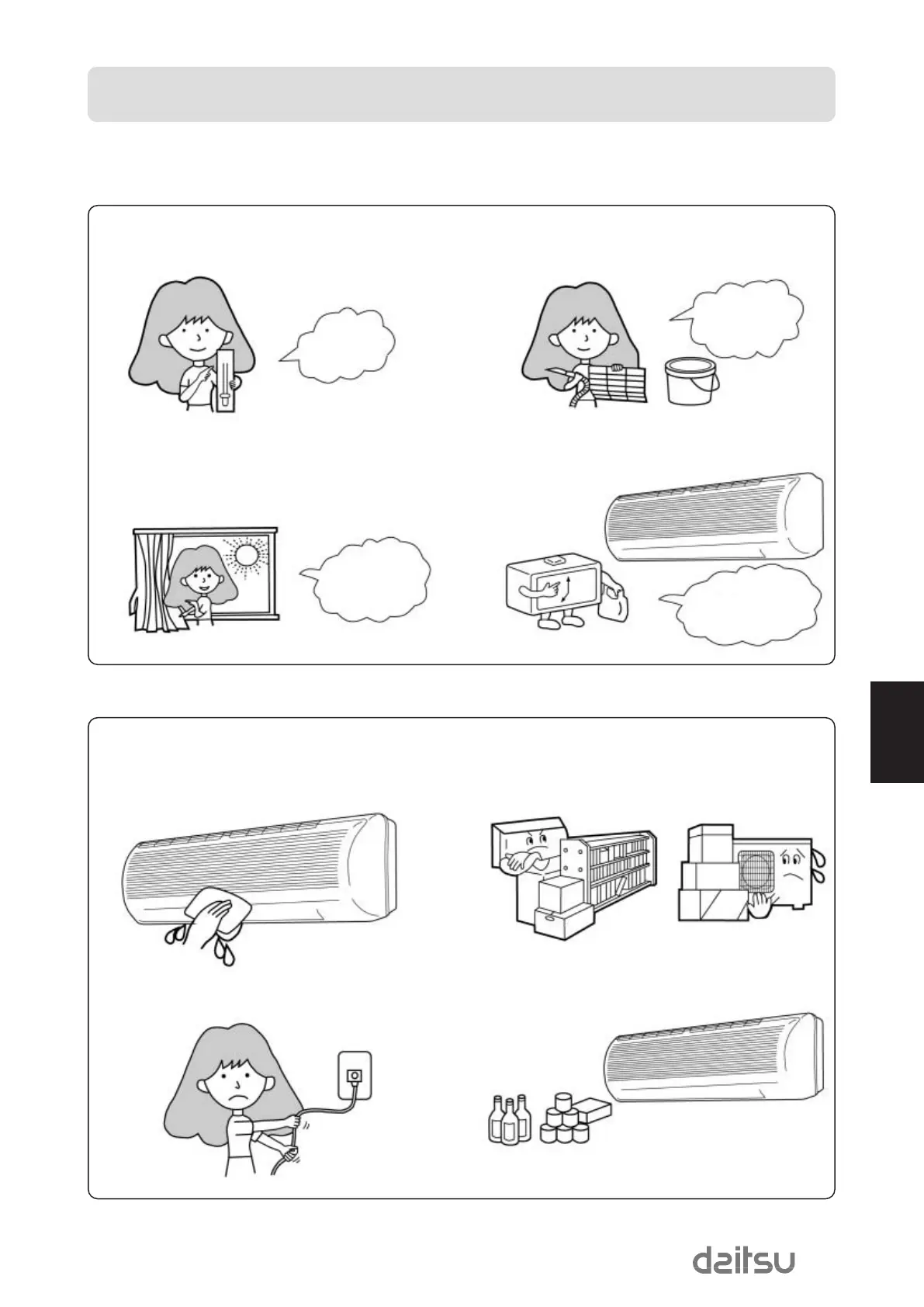 daitsu