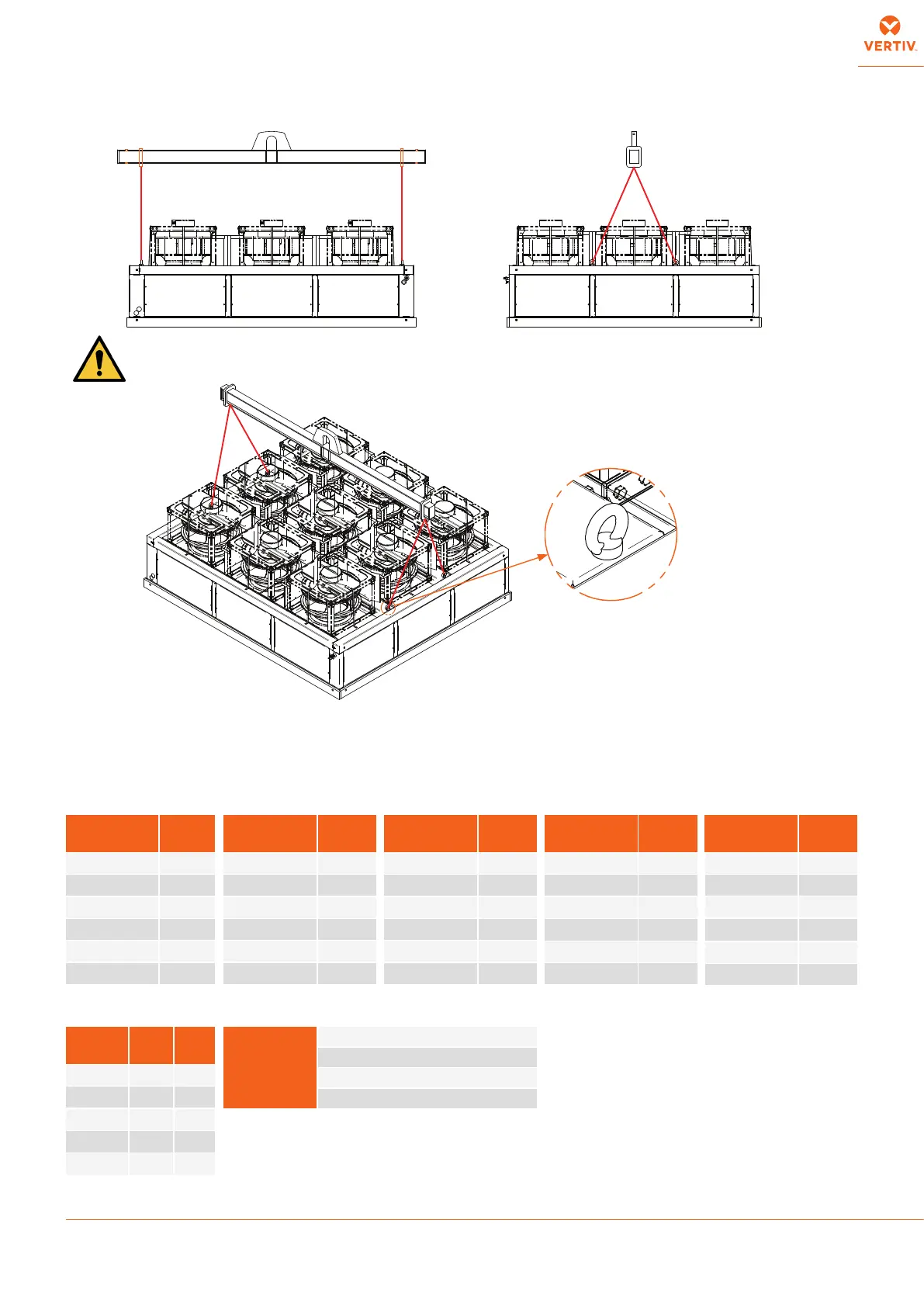 VERTIV.