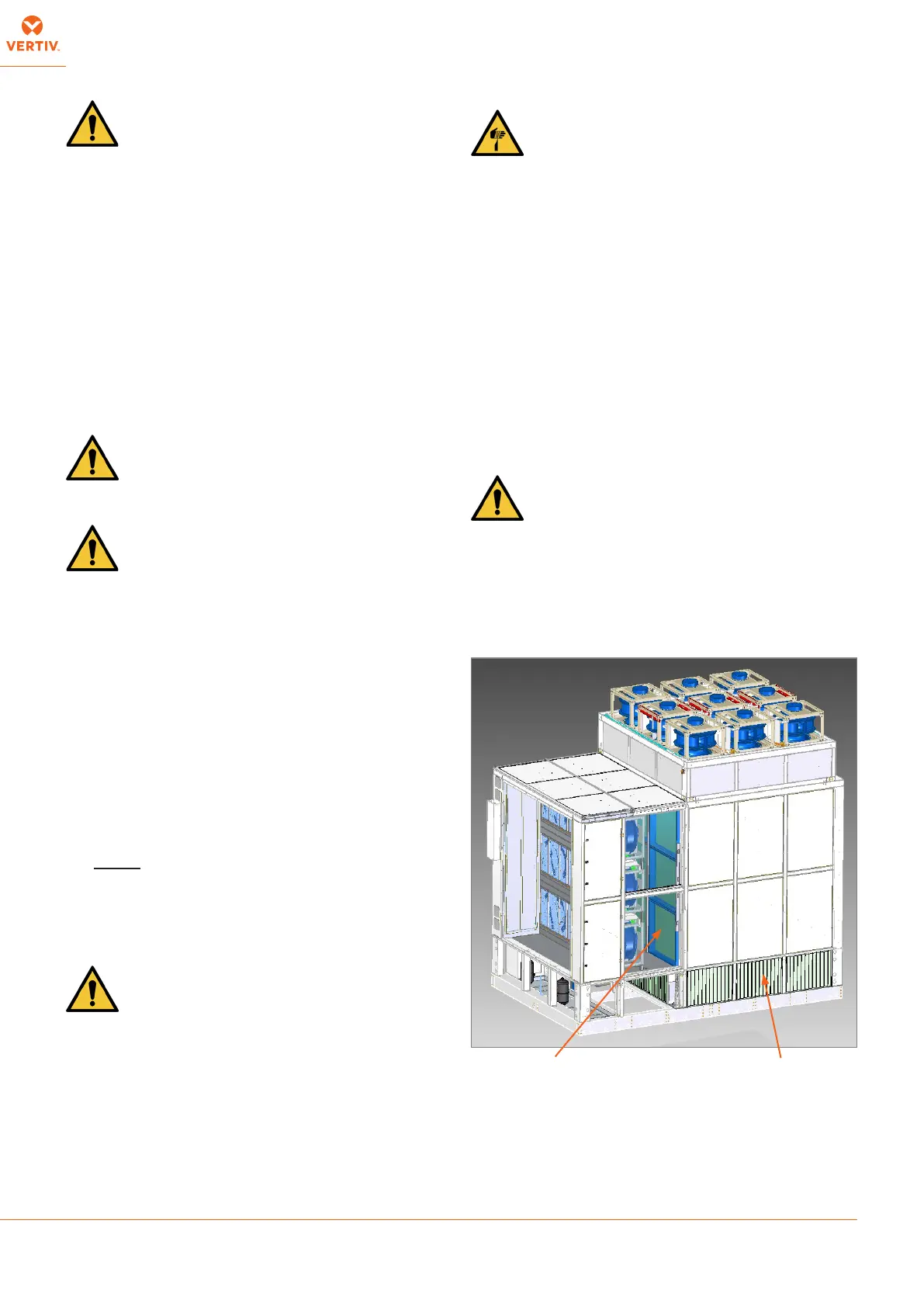 VERTIV.