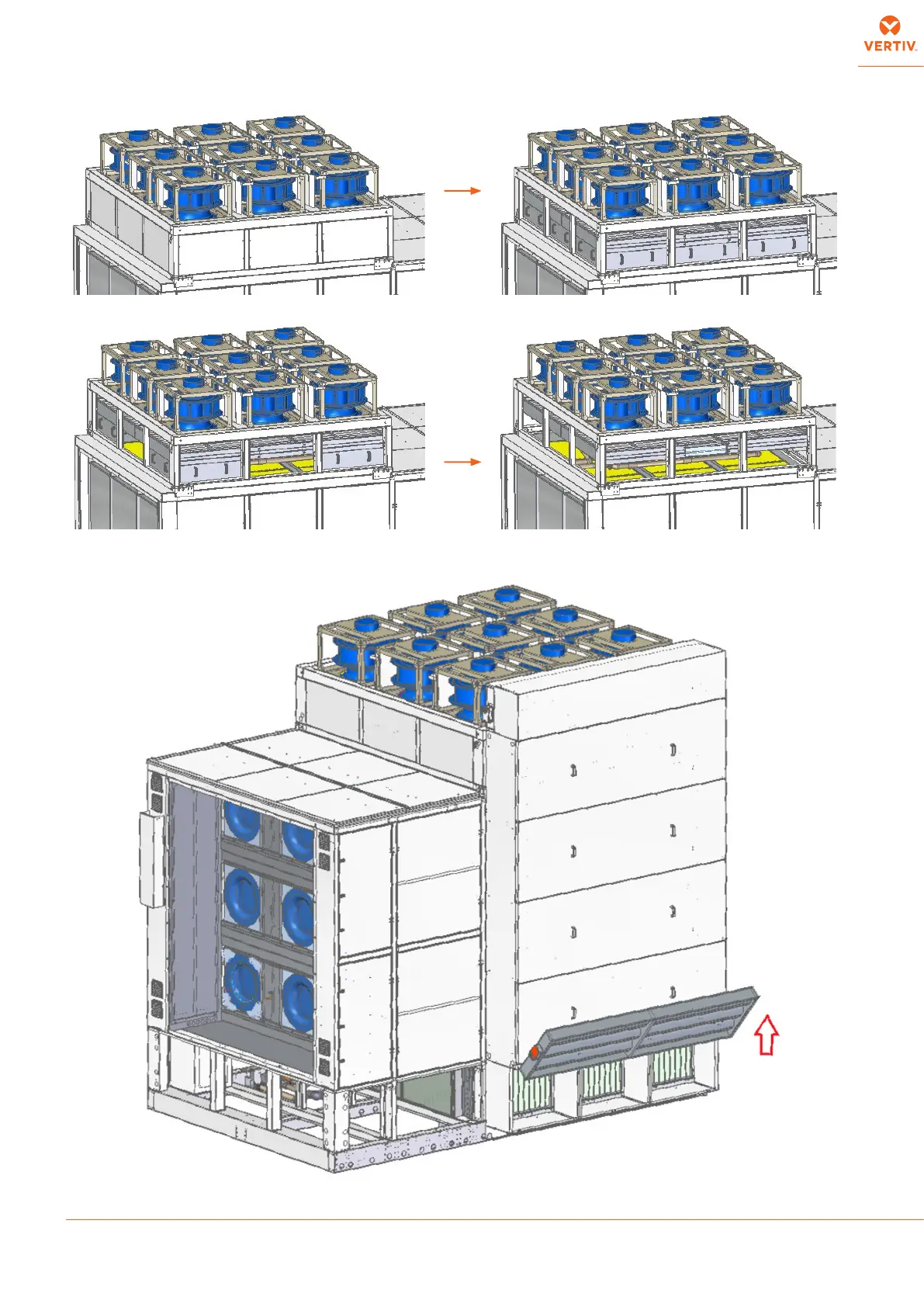 VERTIV.