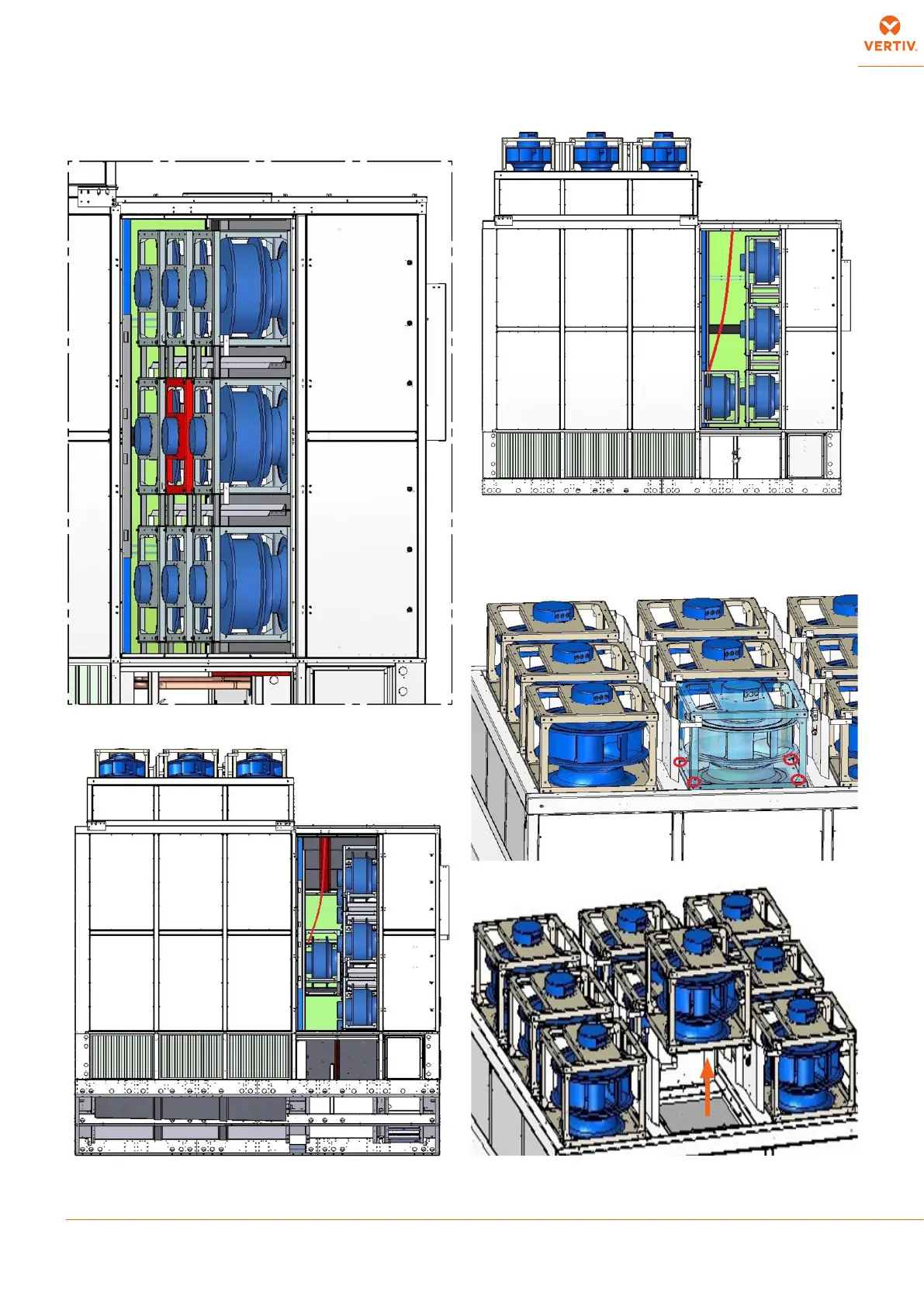 VERTIV.