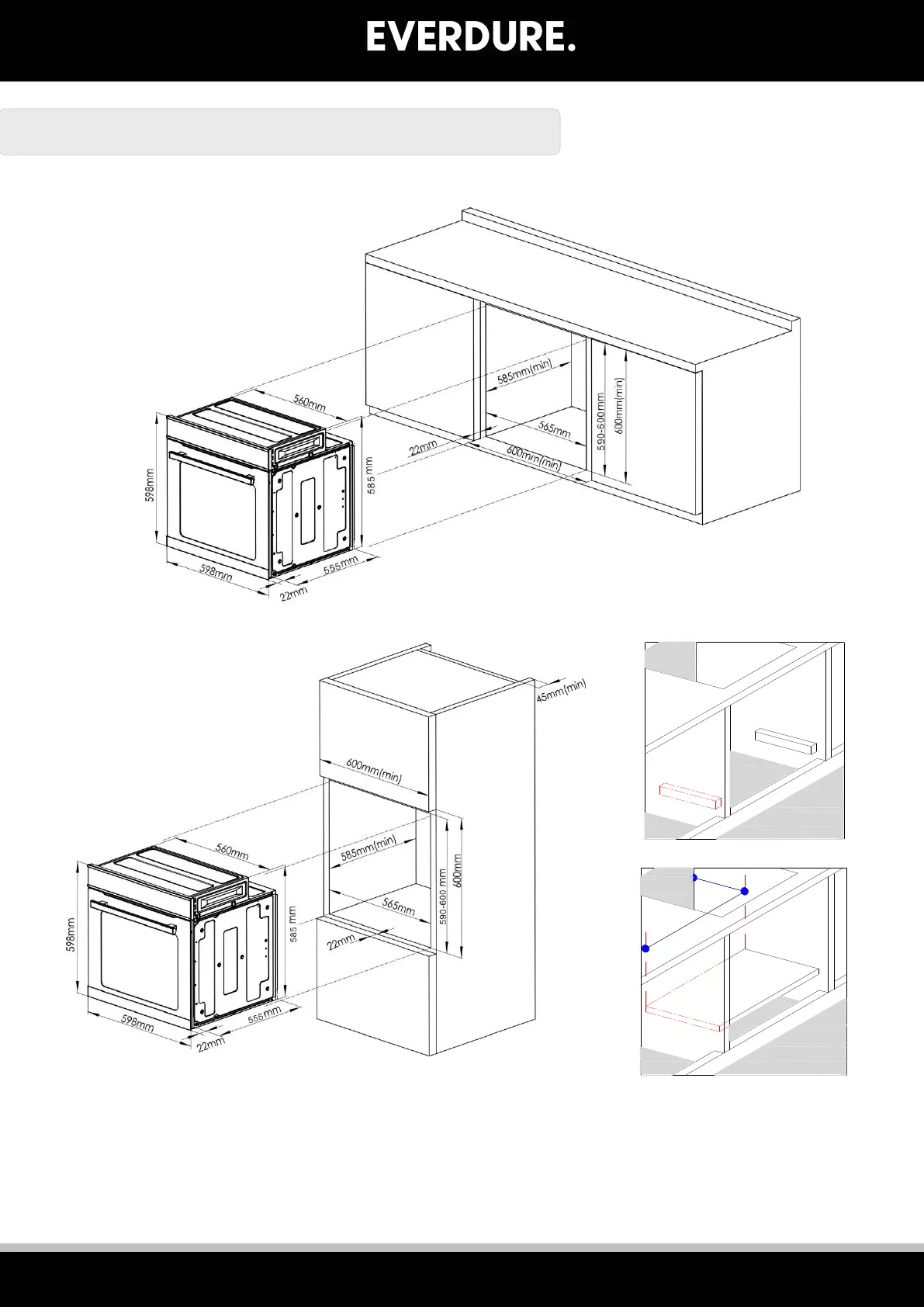 EVERDURE.

560mm
585mm(min)
590-600 mm
600mm(min)
565mm
22mm
600mm(min)
598mm
585 mm
598mm
555mm
22mm

45mm(min)
600mm(min)
560mm
585mm(min)
590-600 mm
600mm
565mm
22mm
598mm
585 mm
598mm
555mm
22mm