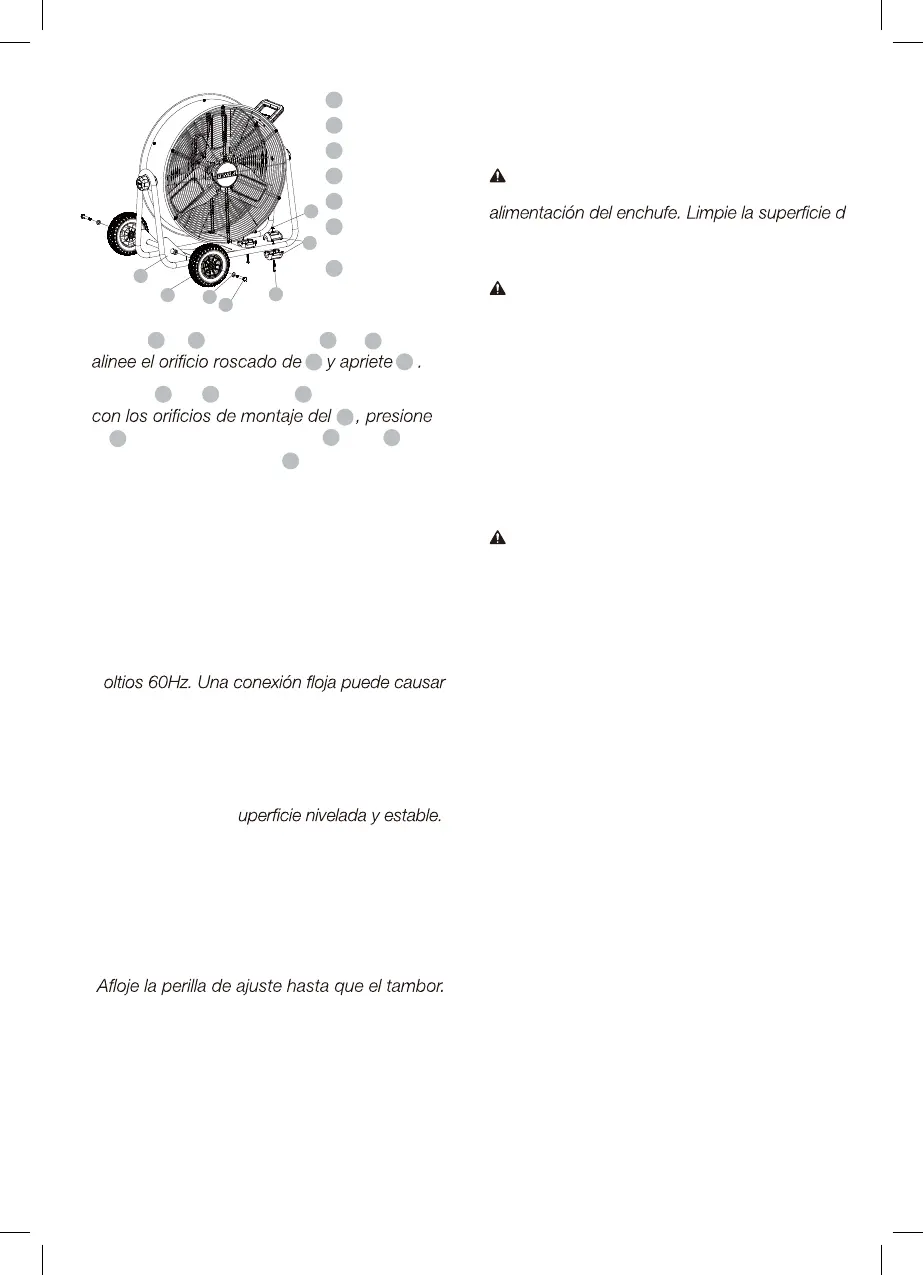 alinee el orificio roscado de y apriete .

con los orificios de montaje del , presione

oltios 60Hz. Una conexión floja puede causar

uperficie nivelada y estable.

Afloje la perilla de ajuste hasta que el tambor.

alimentación del enchufe. Limpie la superficie d