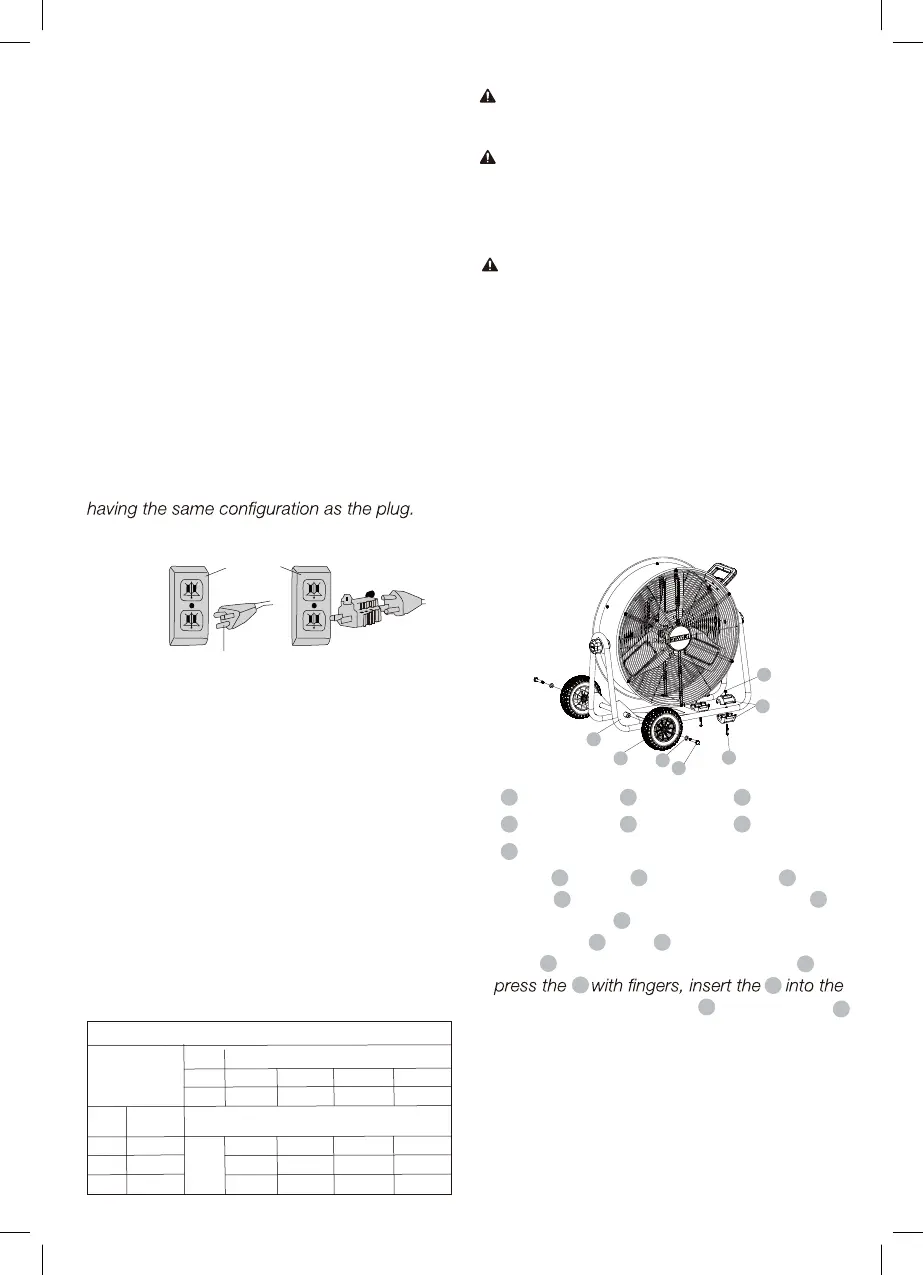 having the same configuration as the plug.

press the with fingers, insert the into the