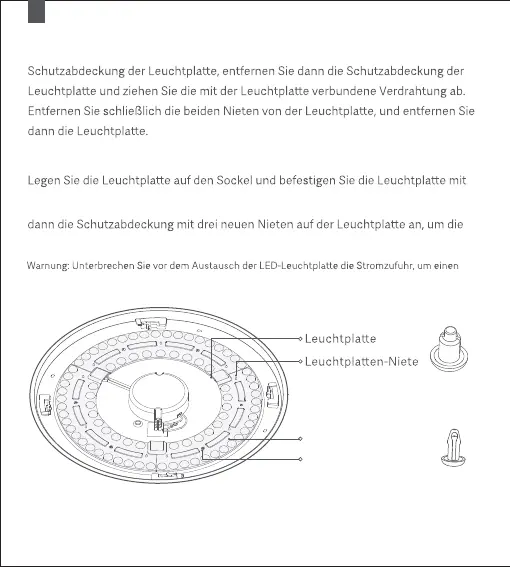 Schutzabdeckung der Leuchtplatte, entfernen Sie dann die Schutzabdeckung der Leuchtplatte und ziehen Sie die mit der Leuchtplatte verbundene Verdrahtung ab. Entfernen Sie schließlich die beiden Nieten von der Leuchtplatte, und entfernen Sie dann die Leuchtplatte.

Legen Sie die Leuchtplatte auf den Sockel und befestigen Sie die Leuchtplatte mit

dann die Schutzabdeckung mit drei neuen Nieten auf der Leuchtplatte an, um die

Warnung: Unterbrechen Sie vor dem Austausch der LED-Leuchtplatte die Stromzufuhr, um einen

Leuchtplatte

Leuchtplatten-Niete