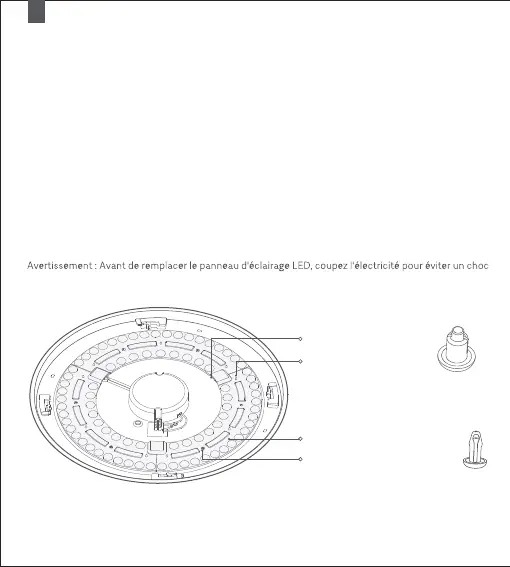 Avertissement : Avant de remplacer le panneau d'éclairage LED, coupez l'électricité pour éviter un choc