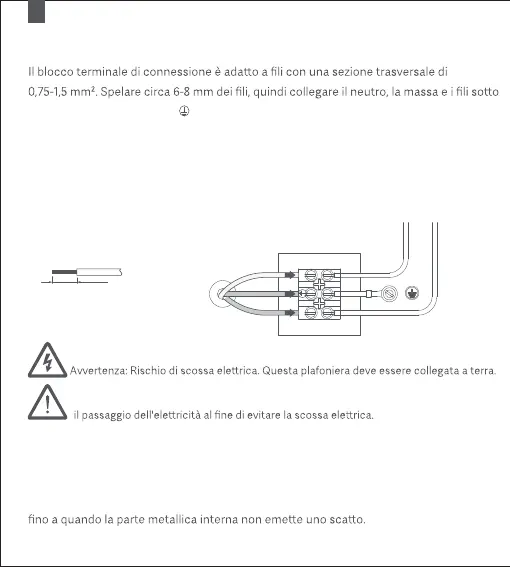 Il blocco terminale di connessione è adatto a fili con una sezione trasversale di 0,75-1,5 mm². Spelare circa 6-8 mm dei fili, quindi collegare il neutro, la massa e i fili sotto

Avvertenza: Rischio di scossa elettrica. Questa plafoniera deve essere collegata a terra.

il passaggio dell'elettricità al fine di evitare la scossa elettrica.

fino a quando la parte metallica interna non emette uno scatto.