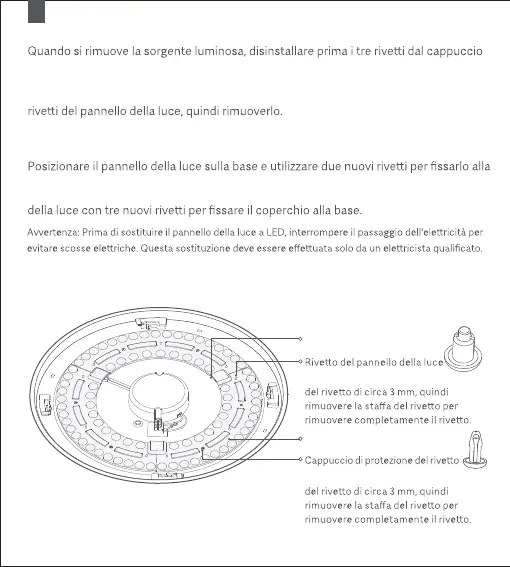 Quando si rimuove la sorgente luminosa, disinstallare prima i tre rivetti dal cappuccio

rivetti del pannello della luce, quindi rimuoverlo.

Posizionare il pannello della luce sulla base e utilizzare due nuovi rivetti per fissarlo alla

della luce con tre nuovi rivetti per fissare il coperchio alla base.

Avvertenza: Prima di sostituire il pannello della luce a LED, interrompere il passaggio dell'elettricità per evitare scosse elettriche. Questa sostituzione deve essere effettuata solo da un elettricista qualificato.

Rivetto del pannello della luce

del rivetto di circa 3 mm, quindi rimuovere la staffa del rivetto per rimuovere completamente il rivetto.

Cappuccio di protezione del rivetto

del rivetto di circa 3 mm, quindi rimuovere la staffa del rivetto per rimuovere completamente il rivetto.