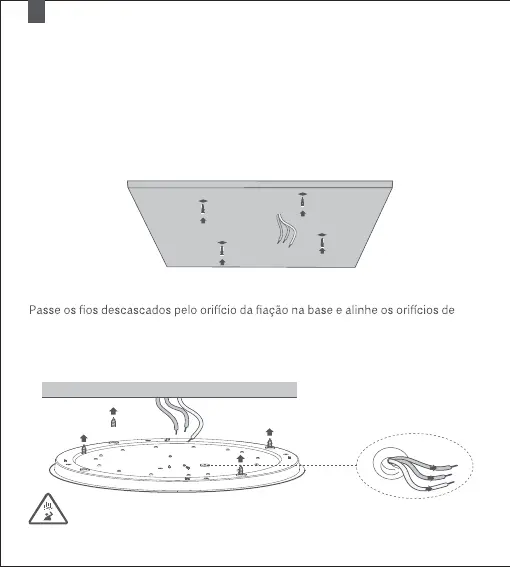 Passe os fios descascados pelo orifício da fiação na base e alinhe os orifícios de