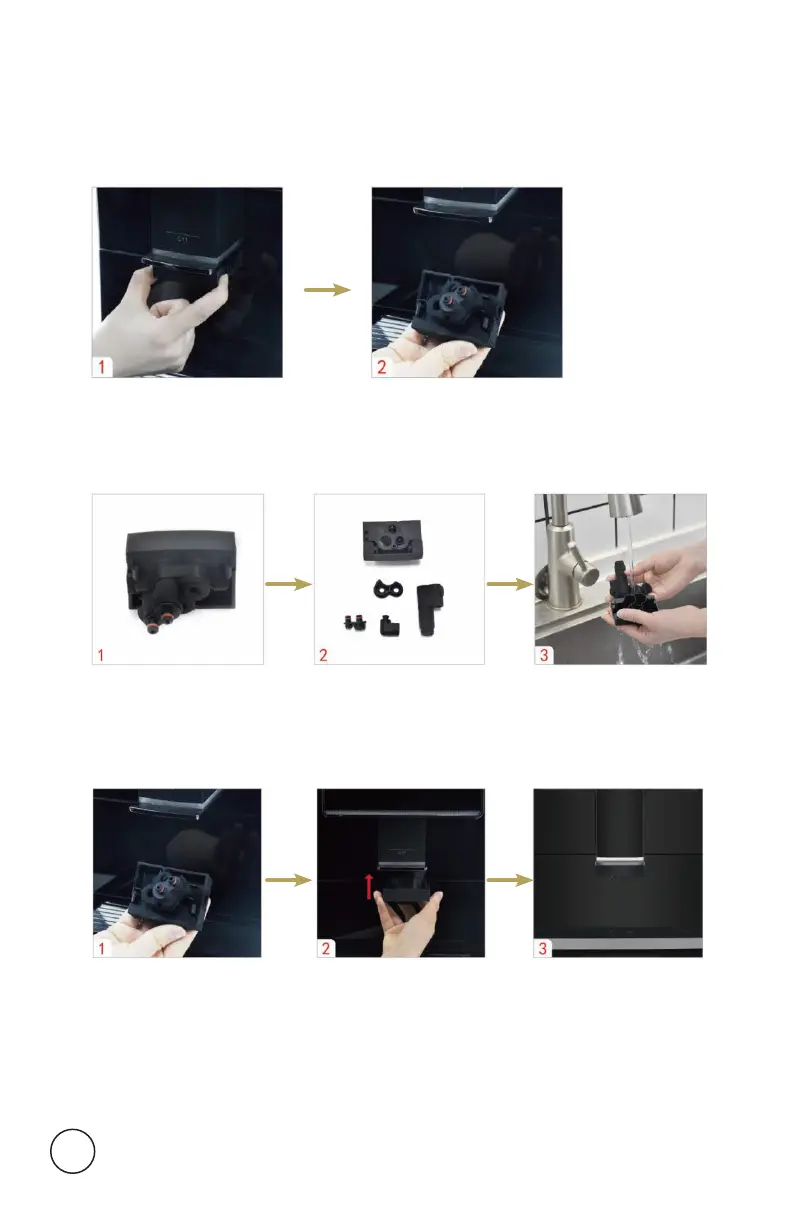 1

2

1

2

3

1

2

3