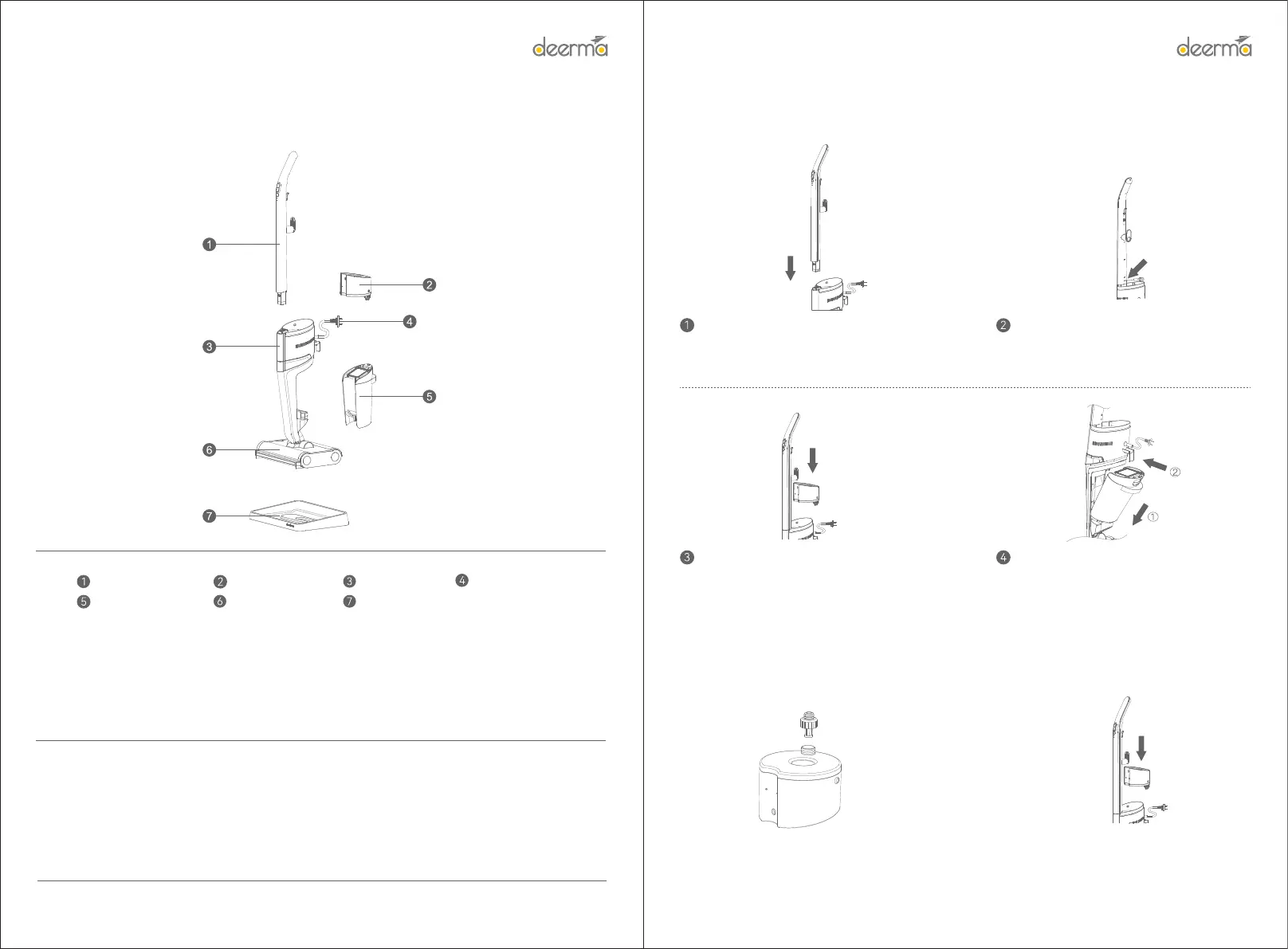 deerma

1
2
3
4
5
6
7

1 2 3 4
5 6 7

deerma

1

2

3

4

②

①