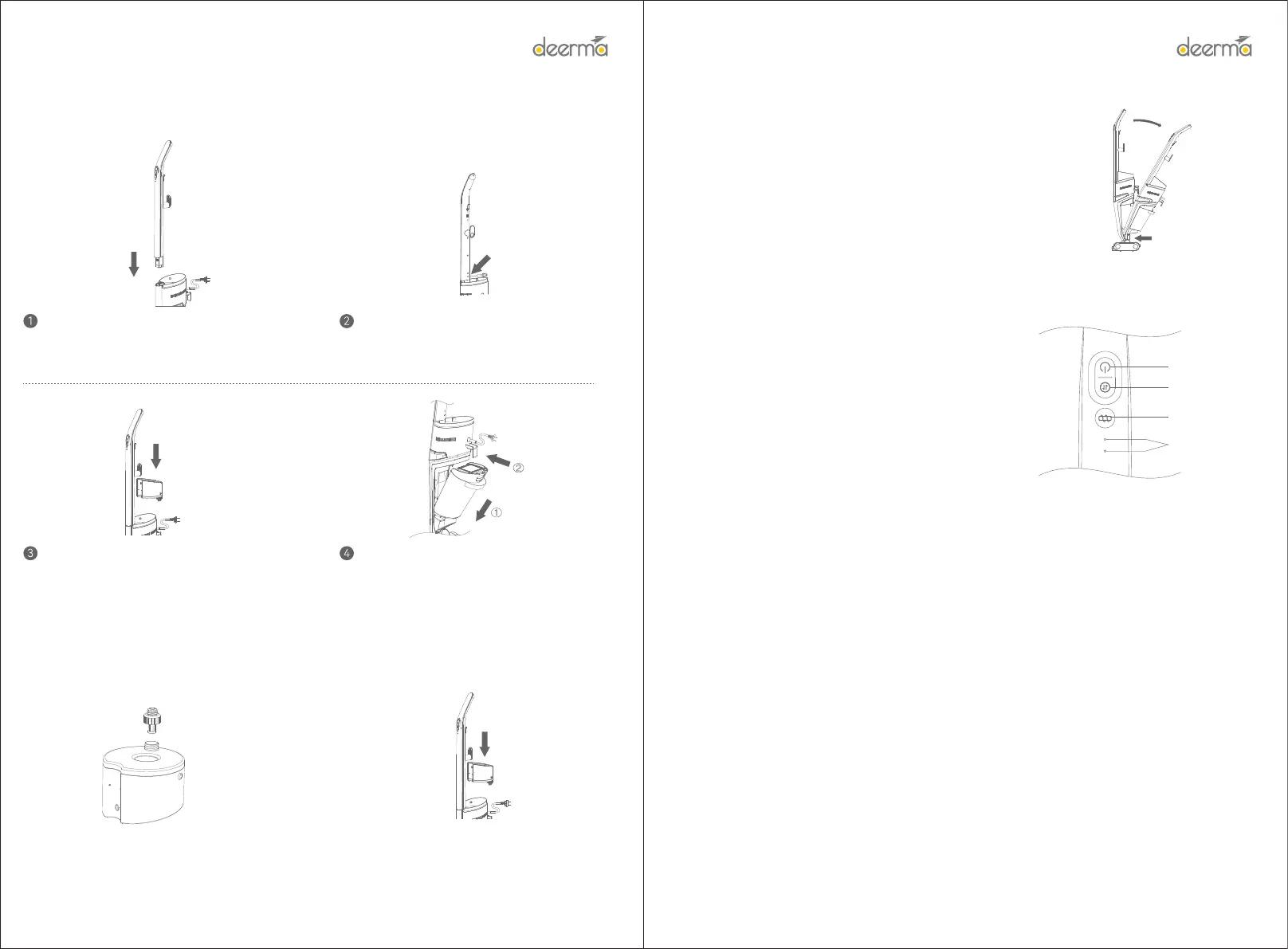 deerma

1

2

3

4

②

①

deerma