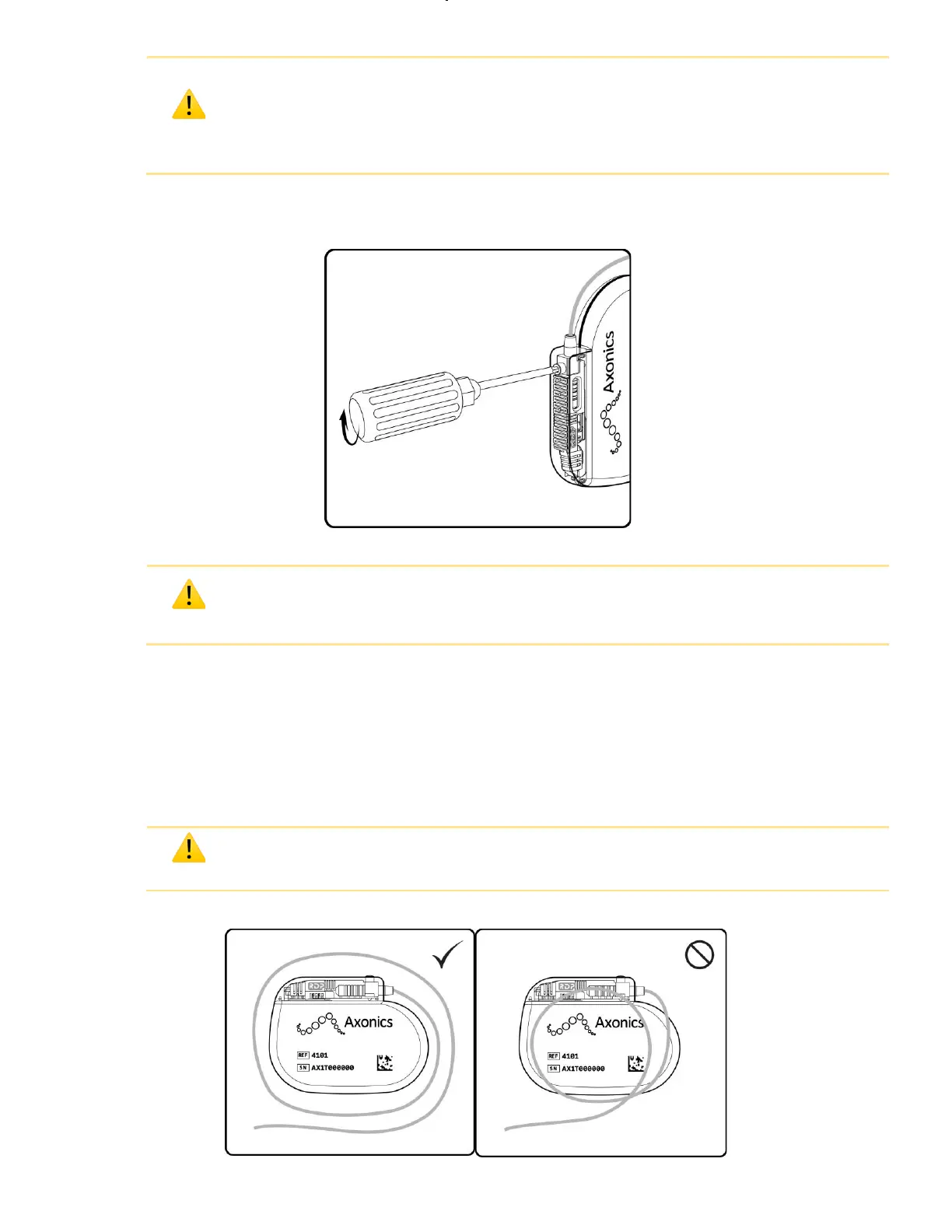 Axonics

Axonics

REF 4101
SN AX1T000000

Axonics

REF 4101
SN AX1T000000