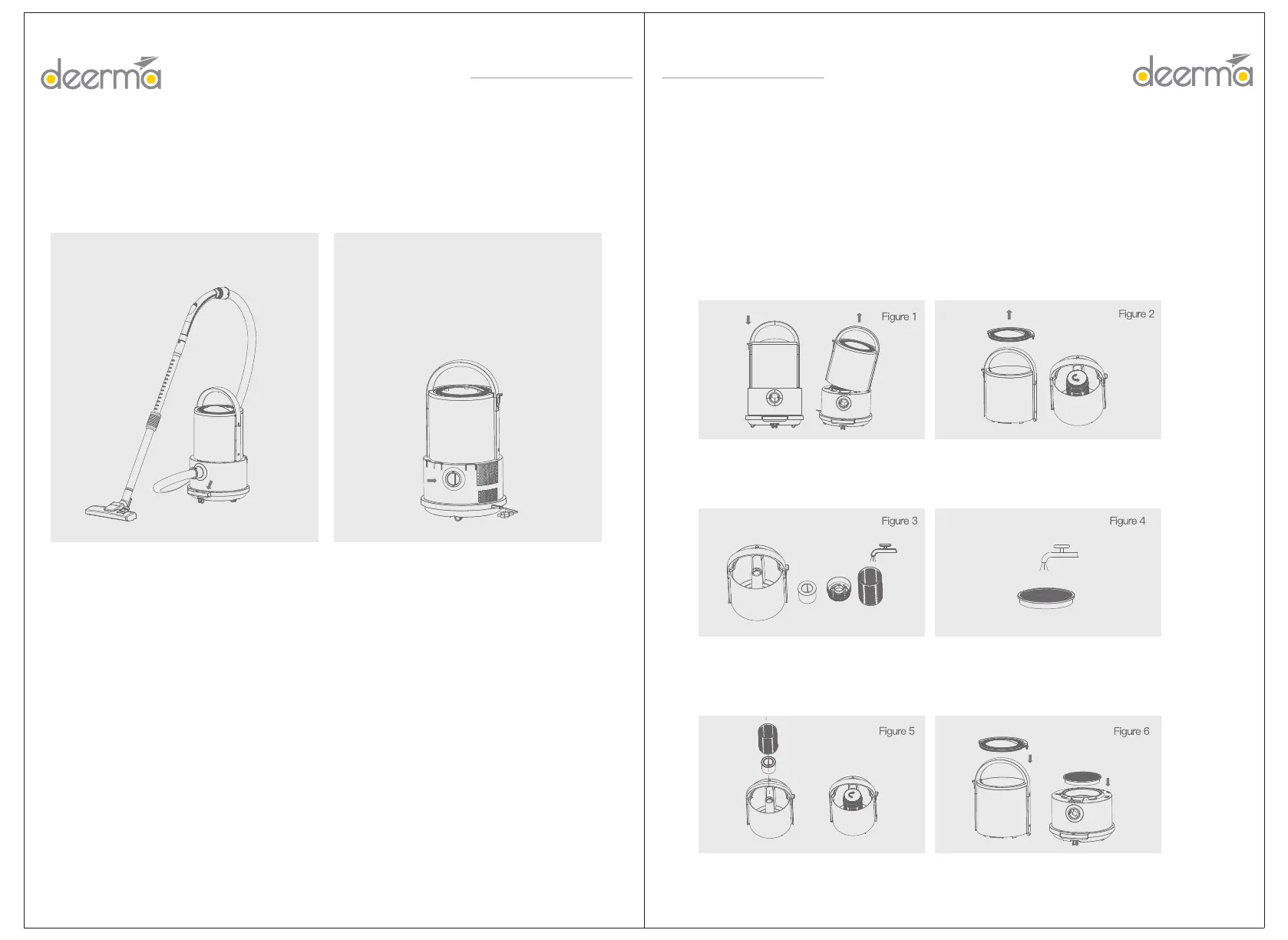 deerma

deerma

Figure 1

Figure 2

Figure 3

Figure 4

Figure 5

Figure 6