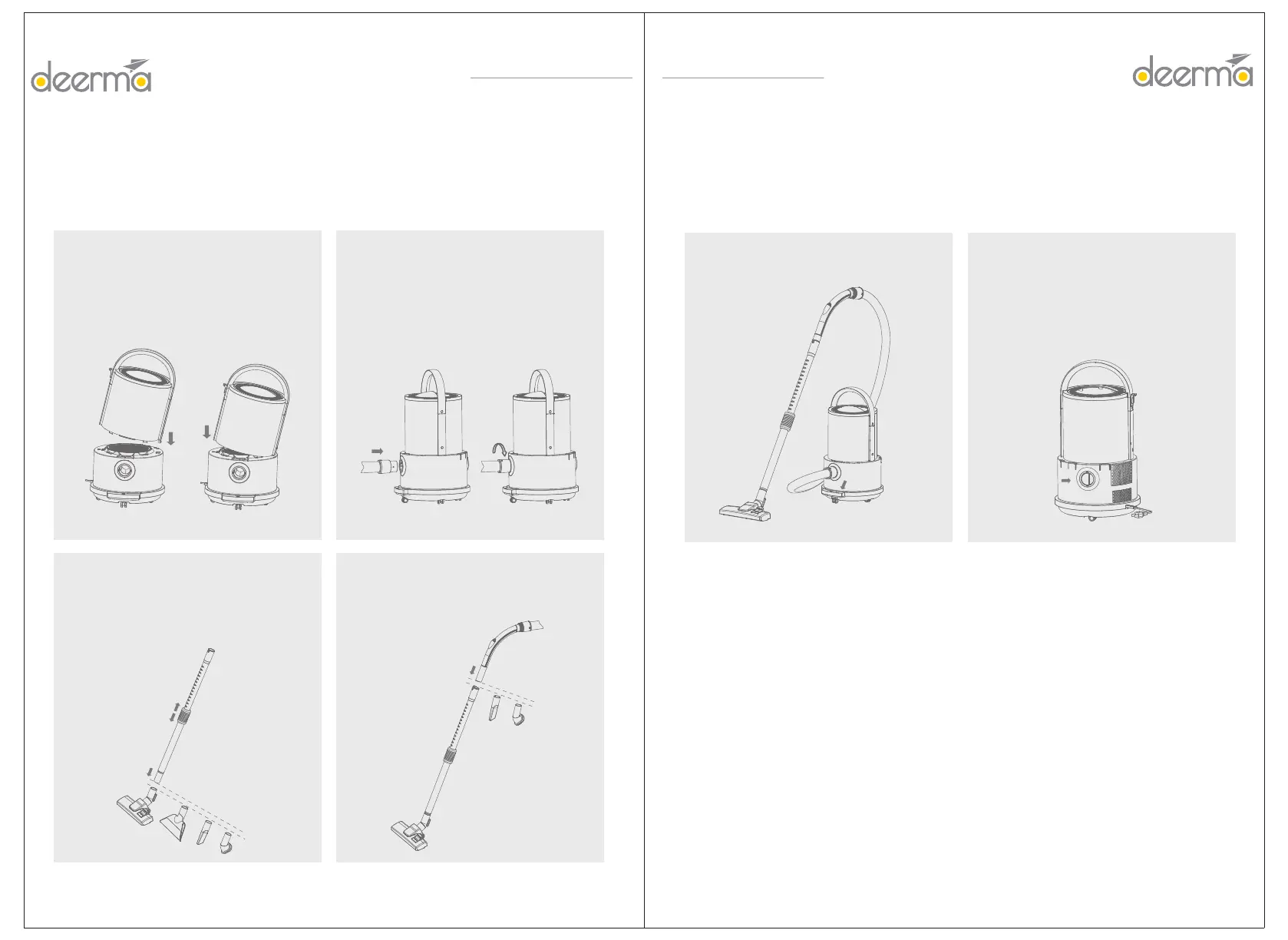 deerma

deerma