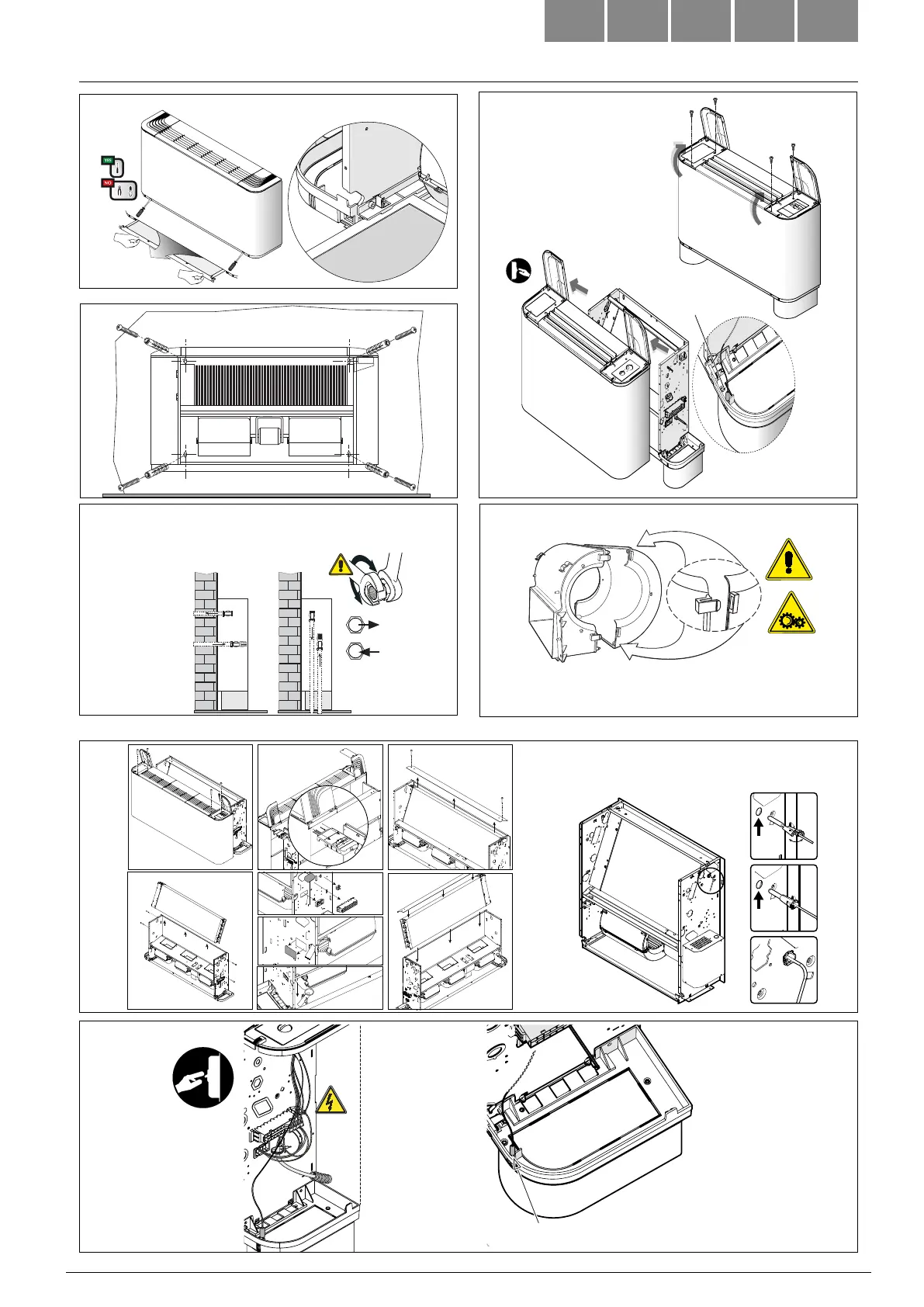 YES
NO