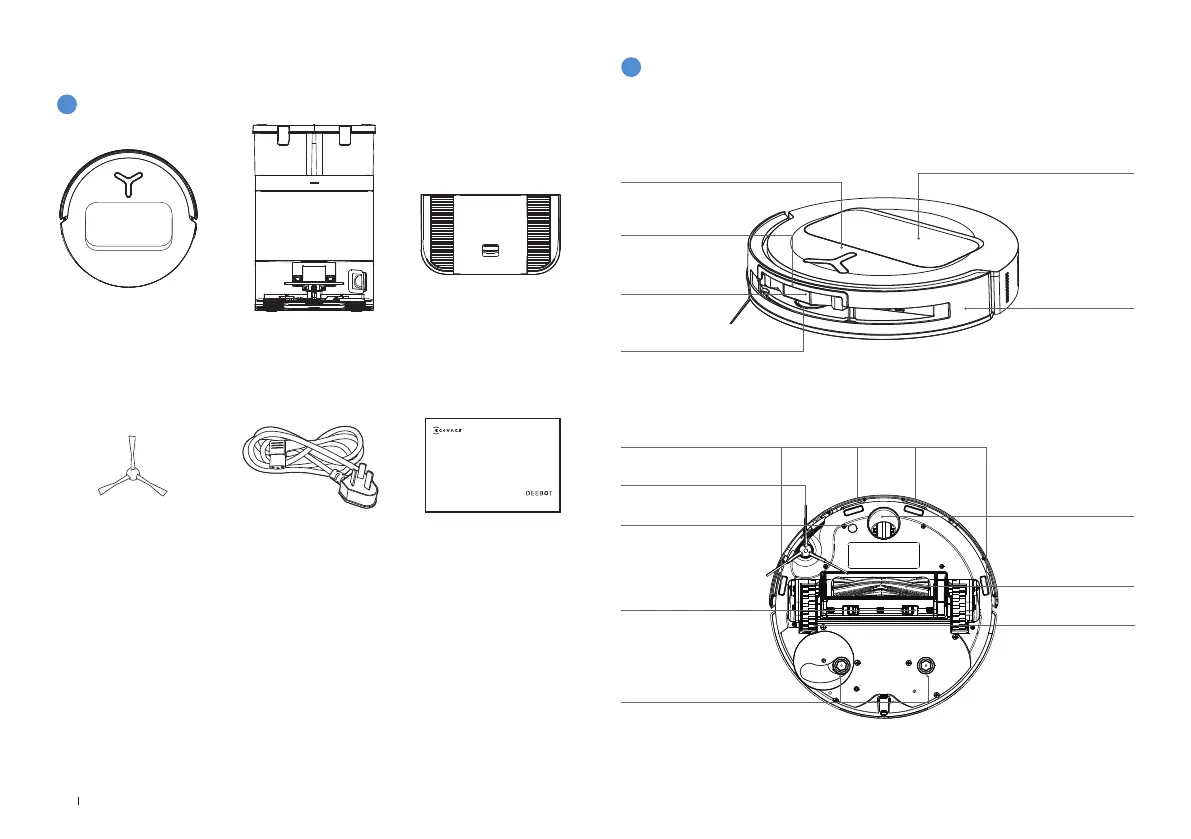 ECOVACS

DEEBOT