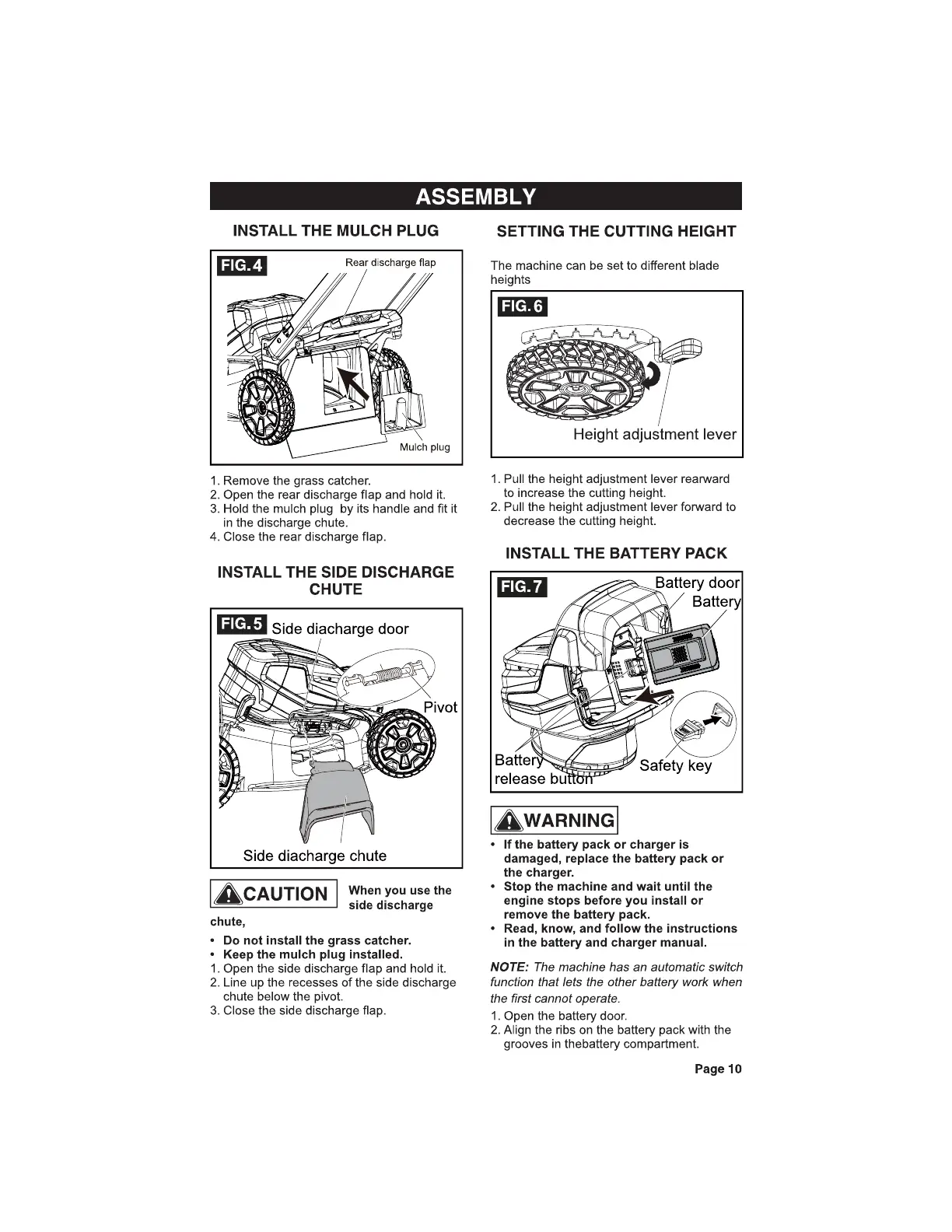 ASSEMBLY

INSTALL THE MULCH PLUG

FIG.4

Rear discharge flap

Mulch plug

1. Remove the grass catcher.
2. Open the rear discharge flap and hold it.
3. Hold the mulch plug by its handle and fit it in the discharge chute.
4. Close the rear discharge flap.

INSTALL THE SIDE DISCHARGE CHUTE

FIG.5 Side diacharge door

Pivot

Side diacharge chute

CAUTION When you use the side discharge chute,

• Do not install the grass catcher.
• Keep the mulch plug installed.
1. Open the side discharge flap and hold it.
2. Line up the recesses of the side discharge chute below the pivot.
3. Close the side discharge flap.

SETTING THE CUTTING HEIGHT

The machine can be set to different blade heights

FIG.6

Height adjustment lever

1. Pull the height adjustment lever rearward to increase the cutting height.
2. Pull the height adjustment lever forward to decrease the cutting height.

INSTALL THE BATTERY PACK

FIG.7

Battery door

Battery

Battery release button

Safety key

WARNING

• If the battery pack or charger is damaged, replace the battery pack or the charger.
• Stop the machine and wait until the engine stops before you install or remove the battery pack.
• Read, know, and follow the instructions in the battery and charger manual.

NOTE: The machine has an automatic switch function that lets the other battery work when the first cannot operate.

1. Open the battery door.
2. Align the ribs on the battery pack with the grooves in thebattery compartment.

Page 10