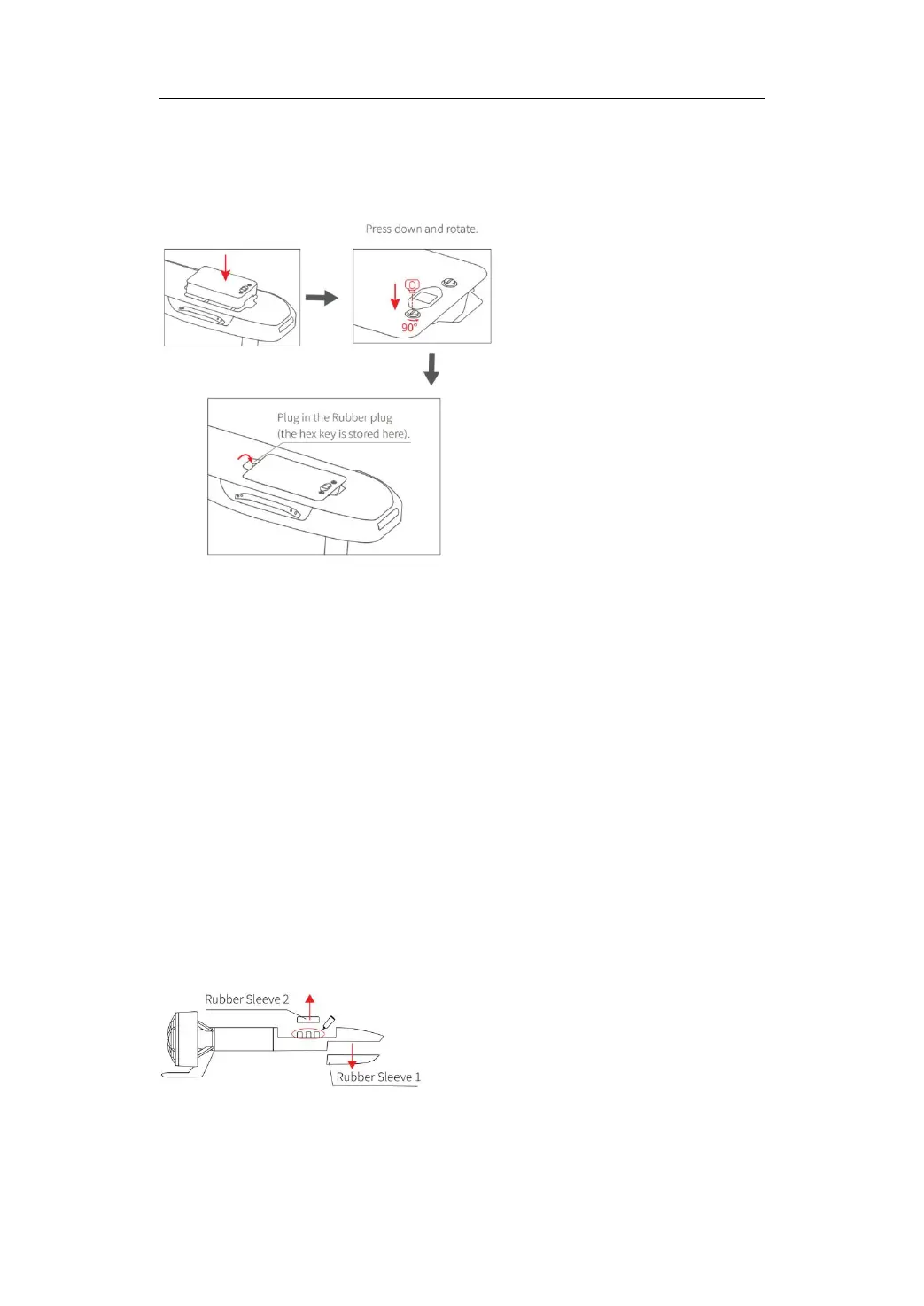 Press down and rotate.

90°

Plug in the Rubber plug (the hex key is stored here).

Rubber Sleeve 2

Rubber Sleeve 1