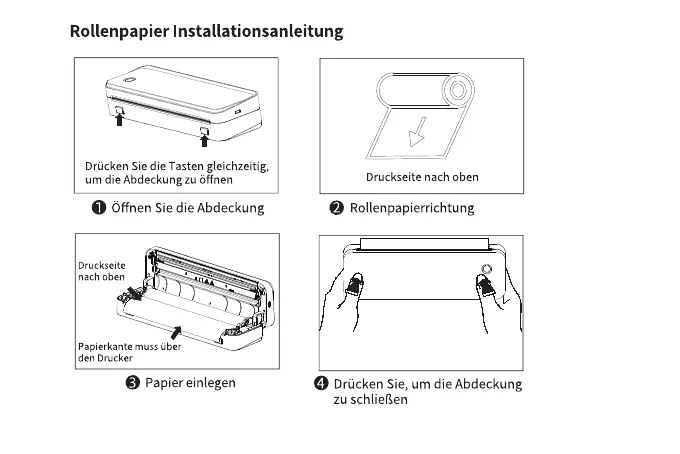 Rollenpapier Installationsanleitung

Drücken Sie die Tasten gleichzeitig, um die Abdeckung zu öffnen

❶ Öffnen Sie die Abdeckung

Druckseite nach oben

❷ Rollenpapierrichtung

Druckseite nach oben

Papierkante muss über den Drucker

❸ Papier einlegen

❹ Drücken Sie, um die Abdeckung zu schließen