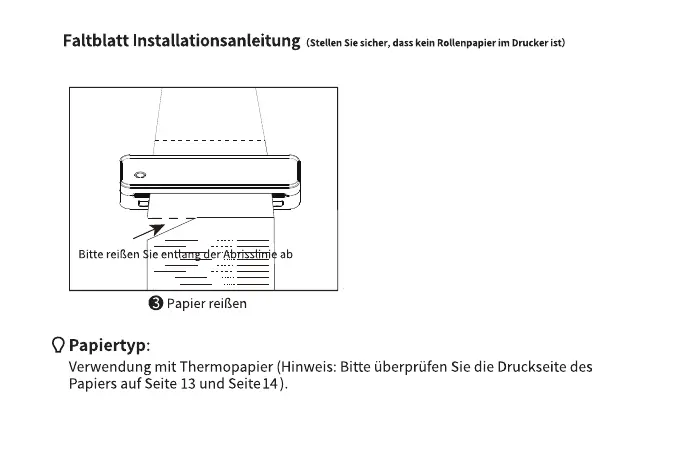 Faltblatt Installationsanleitung (Stellen Sie sicher, dass kein Rollenpapier im Drucker ist)

Bitte reißen Sie entlang der Abrisslinie ab

❸ Papier reißen

Papiertyp:

Verwendung mit Thermopapier (Hinweis: Bitte überprüfen Sie die Druckseite des Papiers auf Seite 13 und Seite 14).