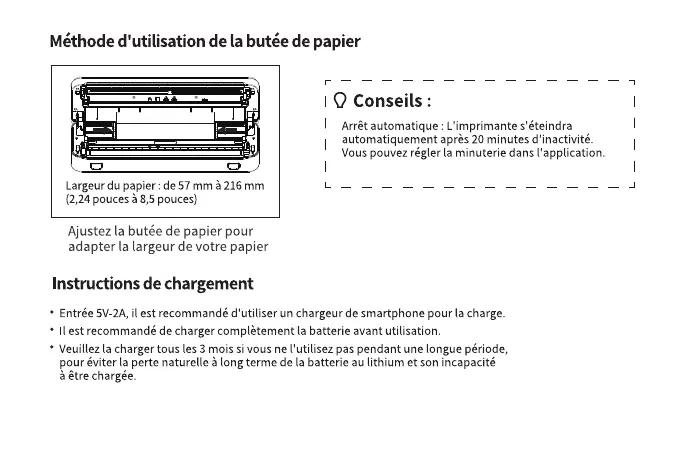 Méthode d'utilisation de la butée de papier

Largeur du papier : de 57 mm à 216 mm (2,24 pouces à 8,5 pouces)

Ajustez la butée de papier pour adapter la largeur de votre papier

Conseils :

Arrêt automatique : L'imprimante s'éteindra automatiquement après 20 minutes d'inactivité. Vous pouvez régler la minuterie dans l'application.

Instructions de chargement

• Entrée 5V-2A, il est recommandé d'utiliser un chargeur de smartphone pour la charge.
• Il est recommandé de charger complètement la batterie avant utilisation.
• Veuillez la charger tous les 3 mois si vous ne l'utilisez pas pendant une longue période, pour éviter la perte naturelle à long terme de la batterie au lithium et son incapacité à être chargée.