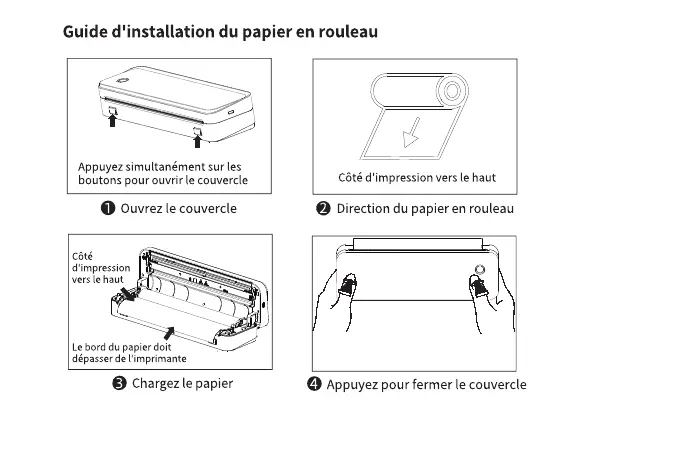 Guide d'installation du papier en rouleau

Appuyez simultanément sur les boutons pour ouvrir le couvercle

❶ Ouvrez le couvercle

Côté d'impression vers le haut

❷ Direction du papier en rouleau

Côté d'impression vers le haut

Le bord du papier doit dépasser de l'imprimante

❸ Chargez le papier

❹ Appuyez pour fermer le couvercle