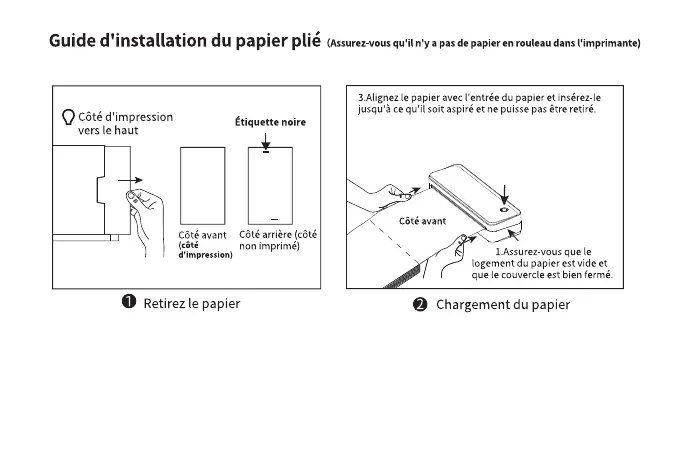 Guide d'installation du papier plié (Assurez-vous qu'il n'y a pas de papier en rouleau dans l'imprimante)

Côté d'impression vers le haut

Étiquette noire

Côté avant (côté d'impression)

Côté arrière (côté non imprimé)

❶ Retirez le papier

3.Alignez le papier avec l'entrée du papier et insérez-le jusqu'à ce qu'il soit aspiré et ne puisse pas être retiré.

Côté avant

1.Assurez-vous que le logement du papier est vide et que le couvercle est bien fermé.

❷ Chargement du papier